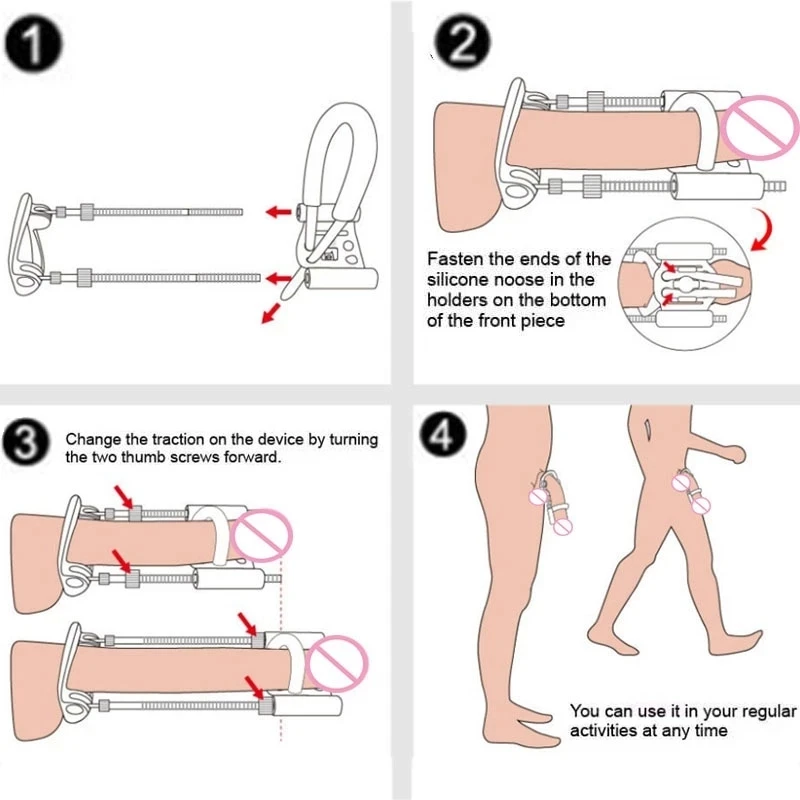 1

2

Fasten the ends of the silicone noose in the holders on the bottom of the front piece

3

Change the traction on the device by turning the two thumb screws forward.

4

You can use it in your regular activities at any time