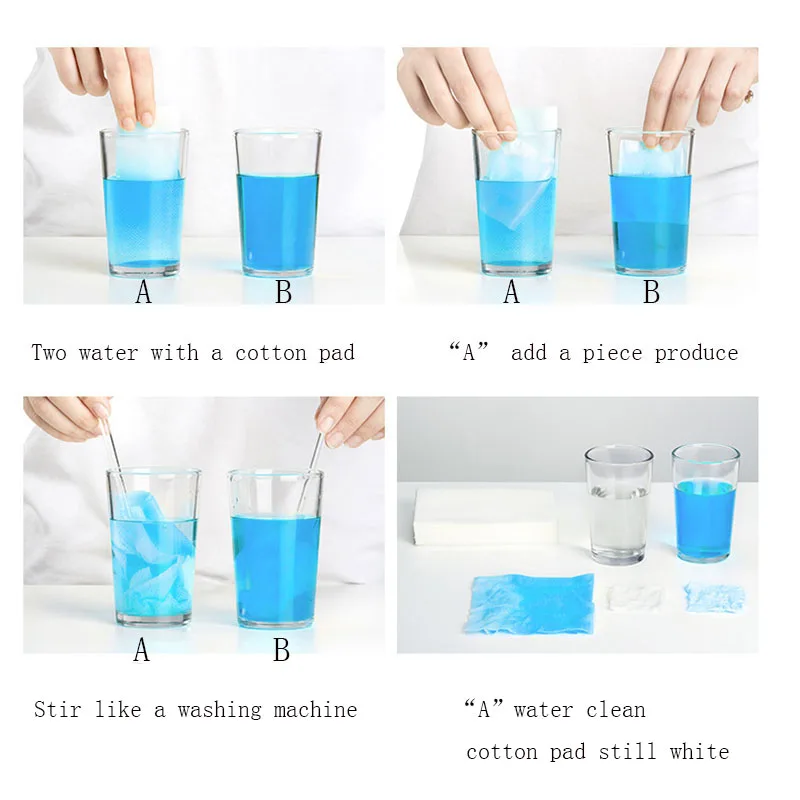 A B

Two water with a cotton pad

A B

“A” add a piece produce

A B

Stir like a washing machine

“A” water clean

cotton pad still white