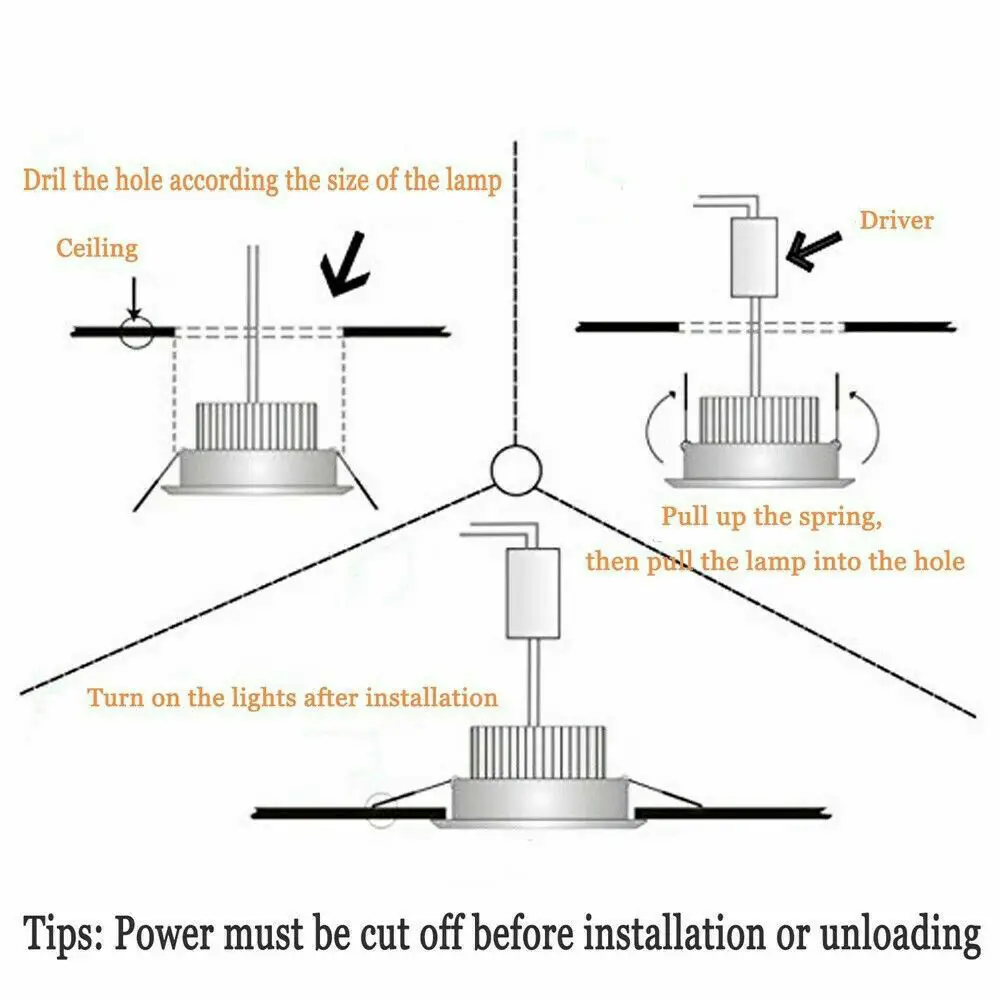 Dril the hole according the size of the lamp

Ceiling

Driver

Pull up the spring, then pull the lamp into the hole

Turn on the lights after installation

Tips: Power must be cut off before installation or unloading