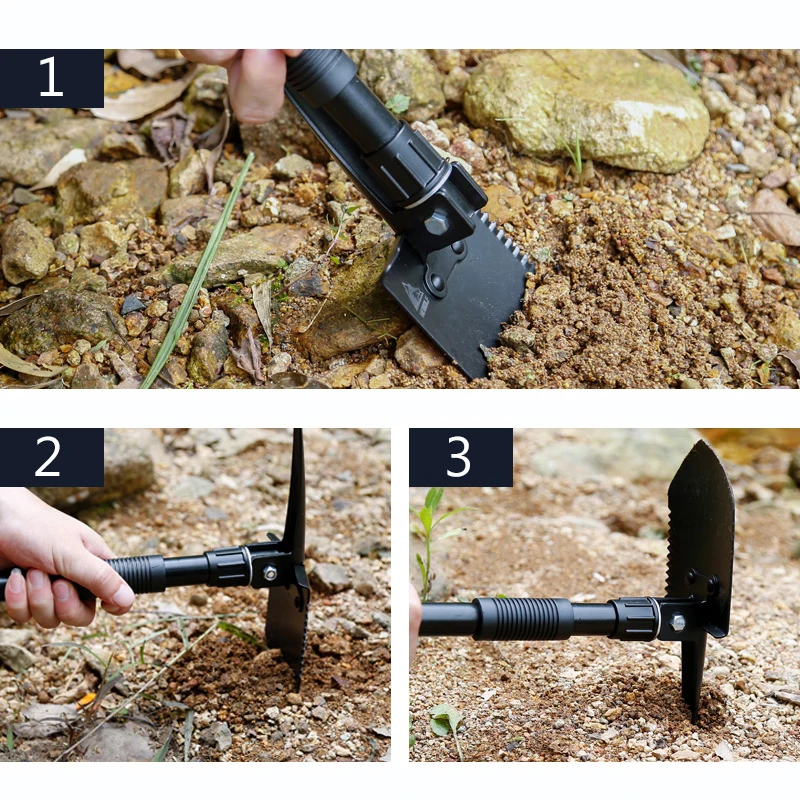 1

2

3