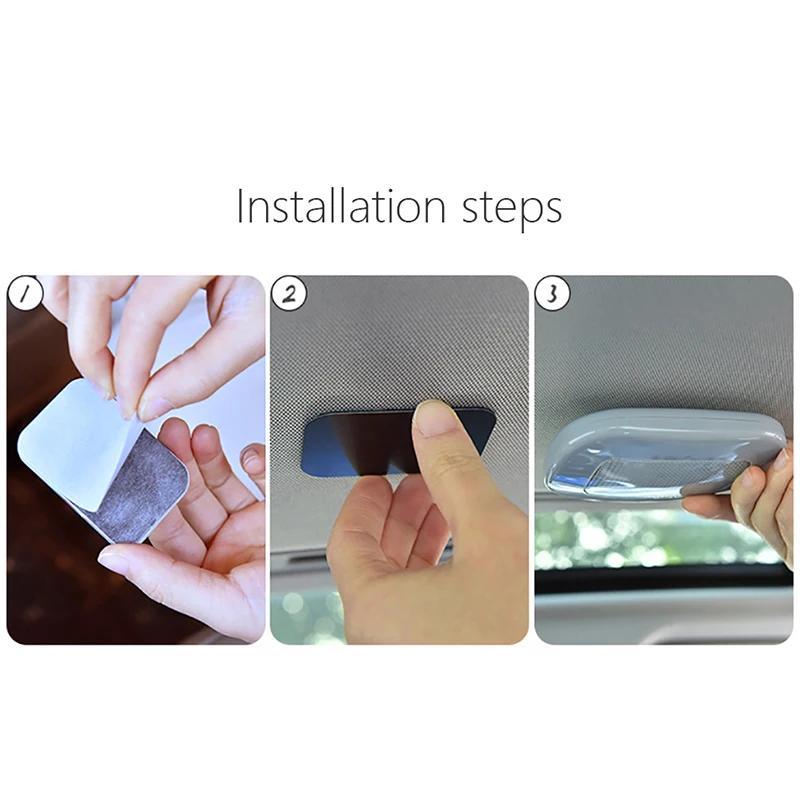 Installation steps

1

2

3