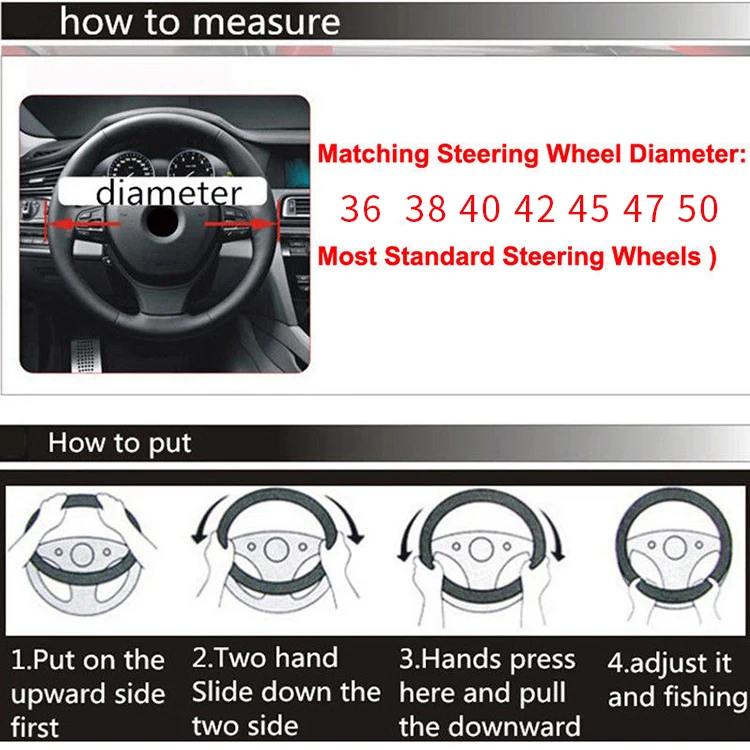 how to measure

diameter

Matching Steering Wheel Diameter:

36 38 40 42 45 47 50

Most Standard Steering Wheels )

How to put

1.Put on the upward side first

2.Two hand Slide down the two side

3.Hands press here and pull the downward

4.adjust it and fishing