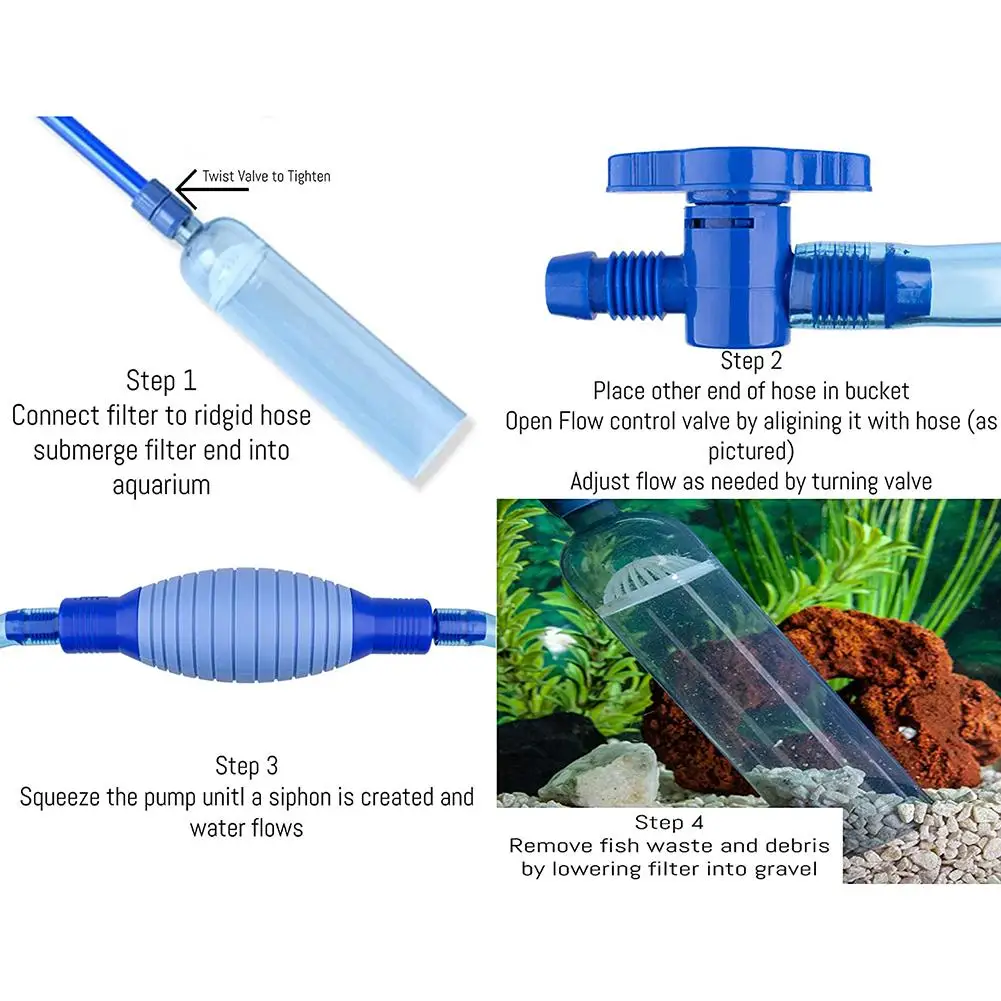 Twist Valve to Tighten

Step 1
Connect filter to ridgid hose submerge filter end into aquarium

Step 2
Place other end of hose in bucket
Open Flow control valve by aligining it with hose (as pictured)
Adjust flow as needed by turning valve

Step 3
Squeeze the pump unitl a siphon is created and water flows

Step 4
Remove fish waste and debris by lowering filter into gravel