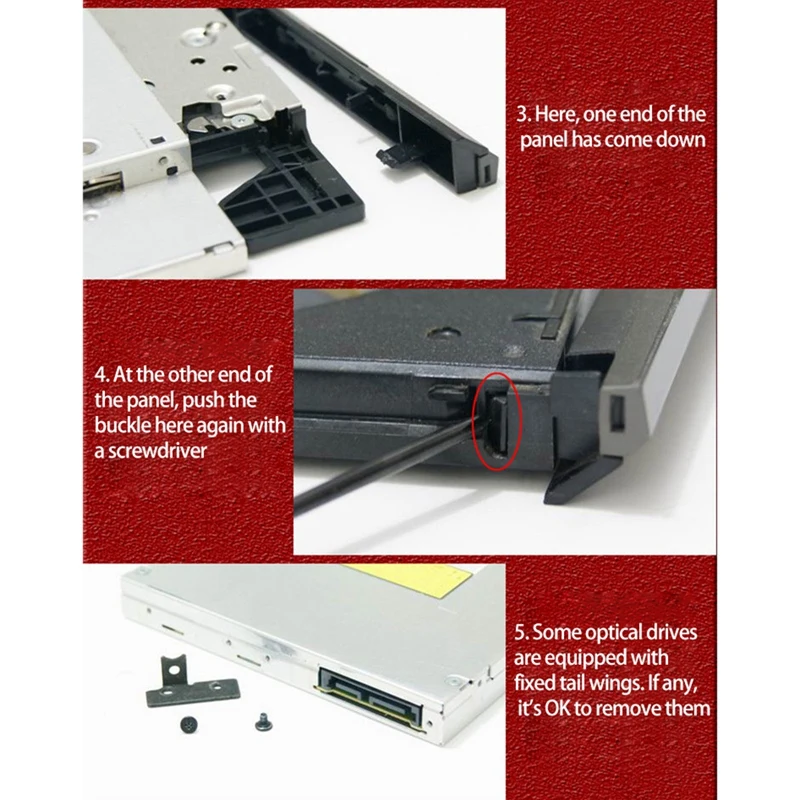 3. Here, one end of the panel has come down

4. At the other end of the panel, push the buckle here again with a screwdriver

5. Some optical drives are equipped with fixed tail wings. If any, it's OK to remove them