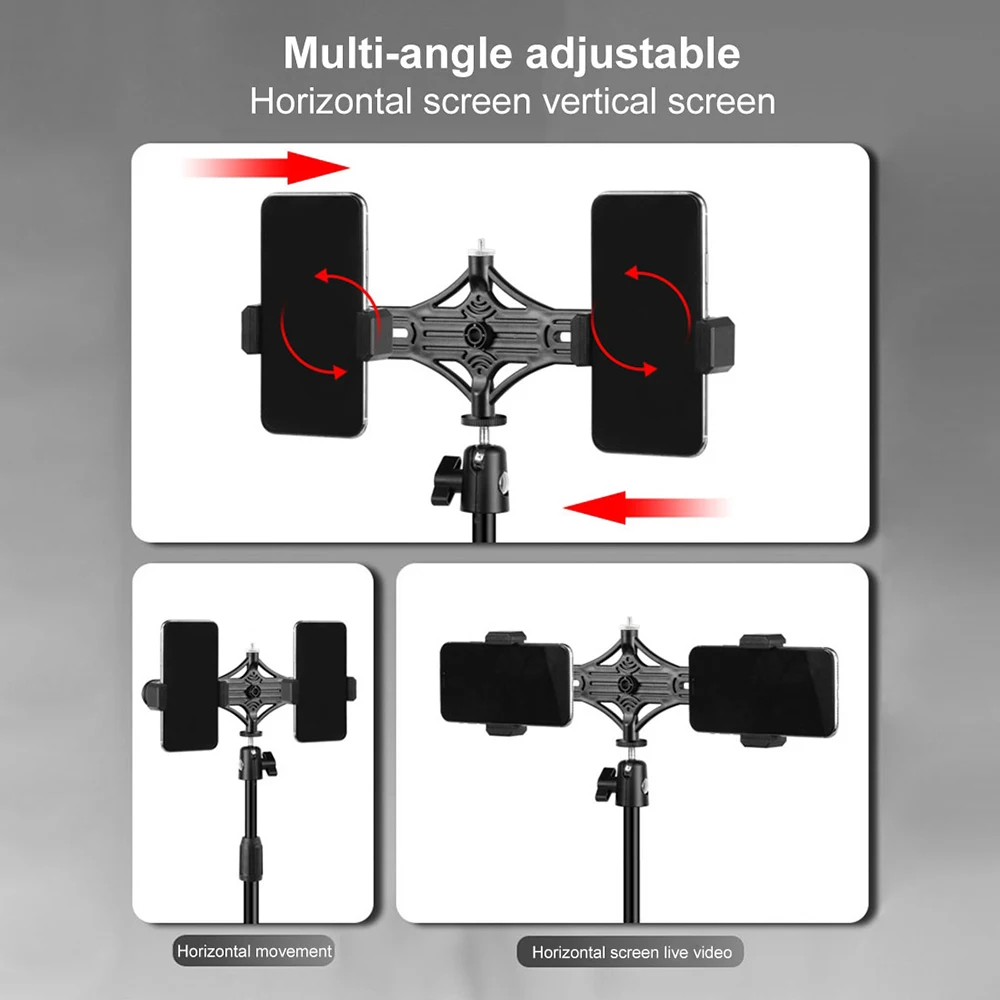 Multi-angle adjustable
Horizontal screen vertical screen

Horizontal movement

Horizontal screen live video