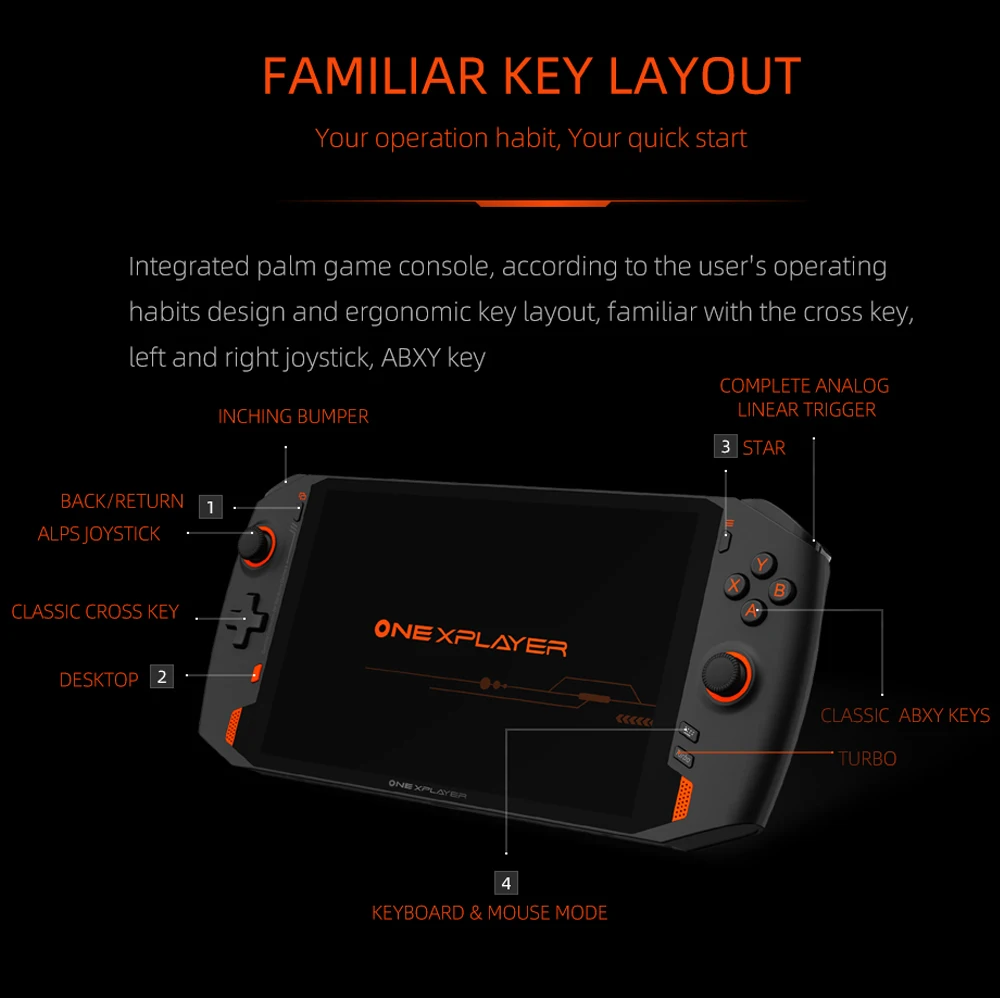 FAMILIAR KEY LAYOUT

Your operation habit, Your quick start

Integrated palm game console, according to the user's operating habits design and ergonomic key layout, familiar with the cross key, left and right joystick, ABXY key

INCHING BUMPER

COMPLETE ANALOG LINEAR TRIGGER

3 STAR

BACK/RETURN 1

ALPS JOYSTICK

CLASSIC CROSS KEY

DESKTOP 2

Y
X
B
A

ONEXPLAYER

CLASSIC ABXY KEYS

TURBO

ONEXPLAYER

4

KEYBOARD & MOUSE MODE