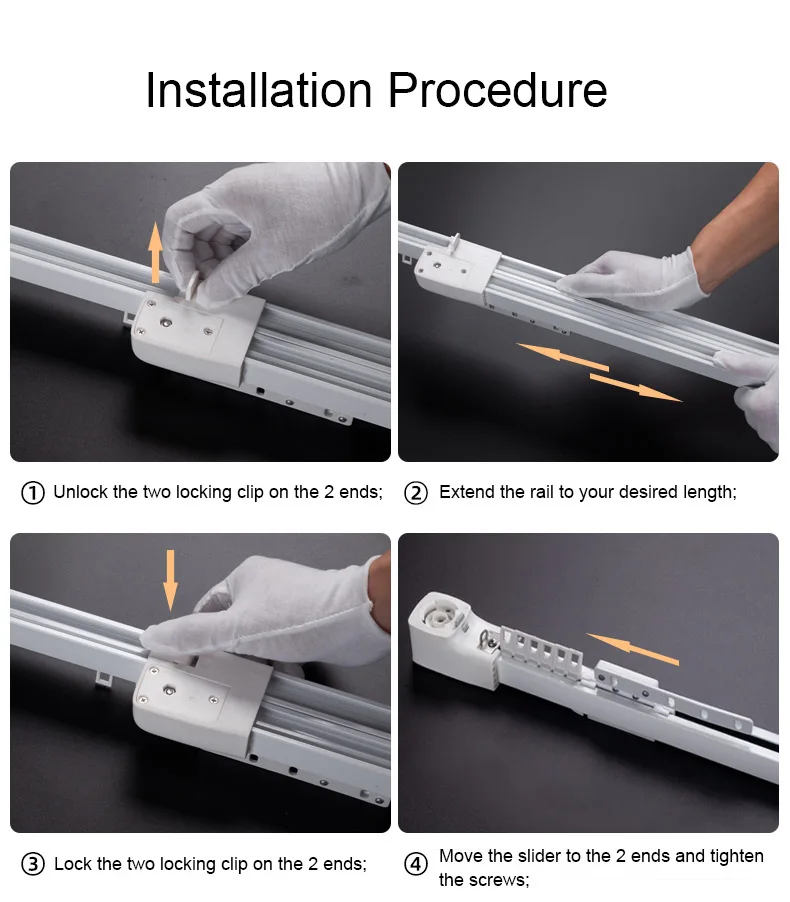 Installation Procedure

① Unlock the two locking clip on the 2 ends;

② Extend the rail to your desired length;

③ Lock the two locking clip on the 2 ends;

④ Move the slider to the 2 ends and tighten the screws;