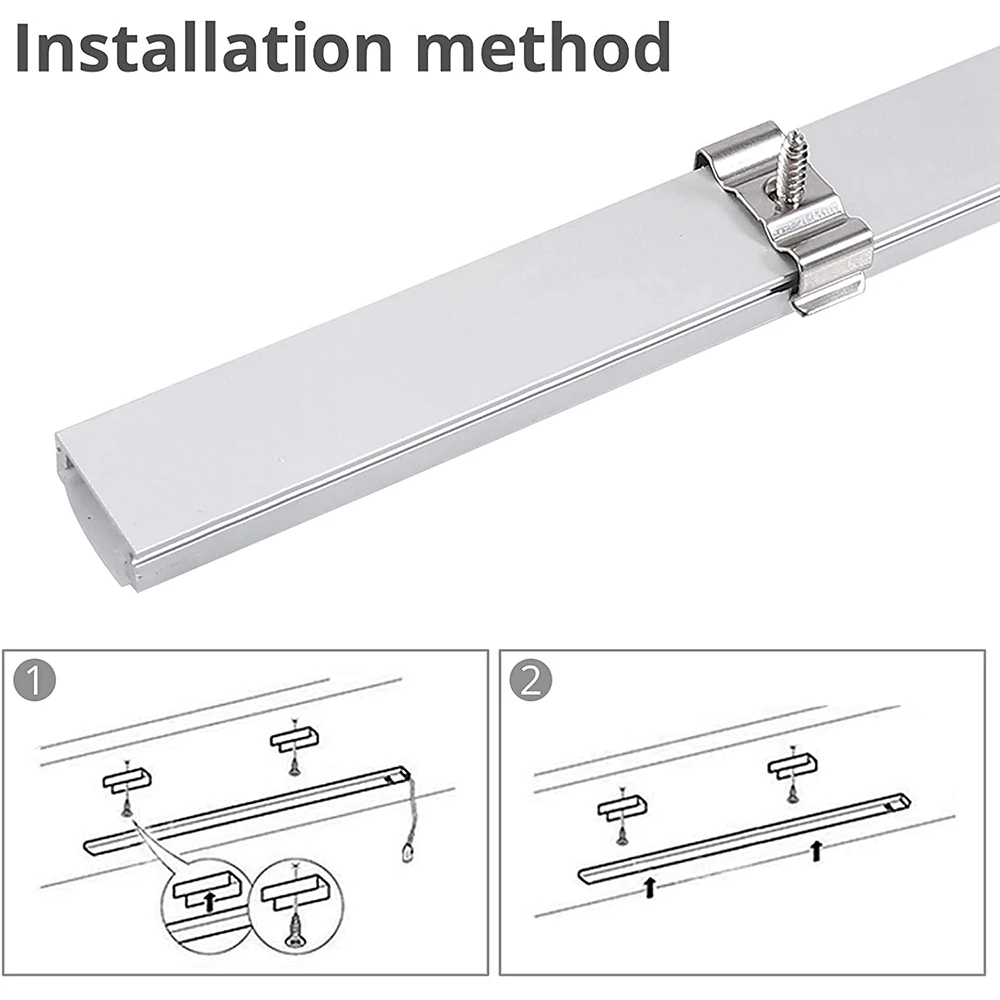 Installation method

1

2