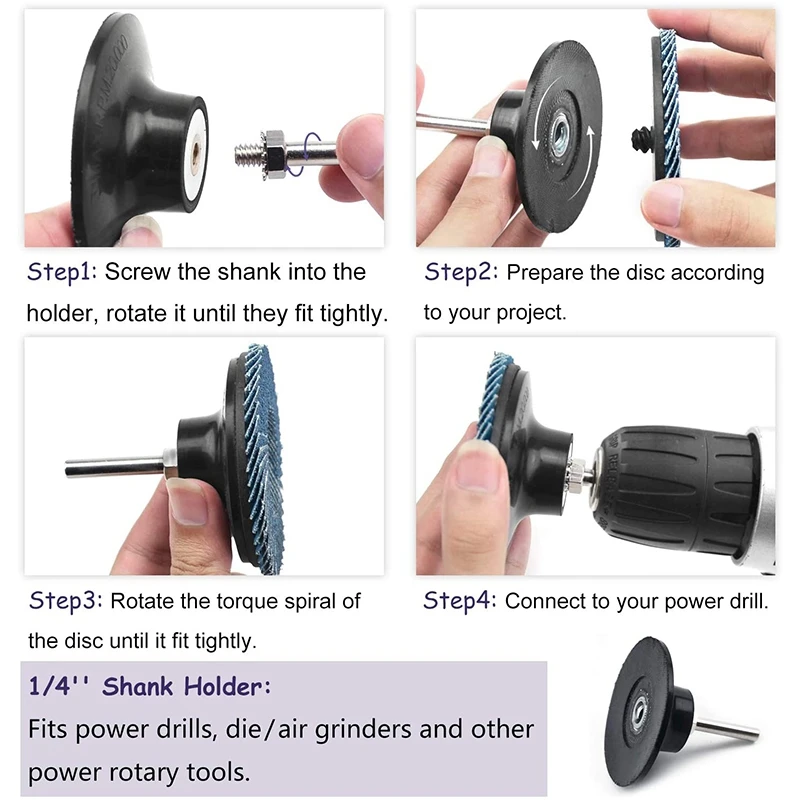 Step1: Screw the shank into the holder, rotate it until they fit tightly.

Step2: Prepare the disc according to your project.

Step3: Rotate the torque spiral of the disc until it fit tightly.

Step4: Connect to your power drill.

1/4'' Shank Holder:
Fits power drills, die/air grinders and other power rotary tools.