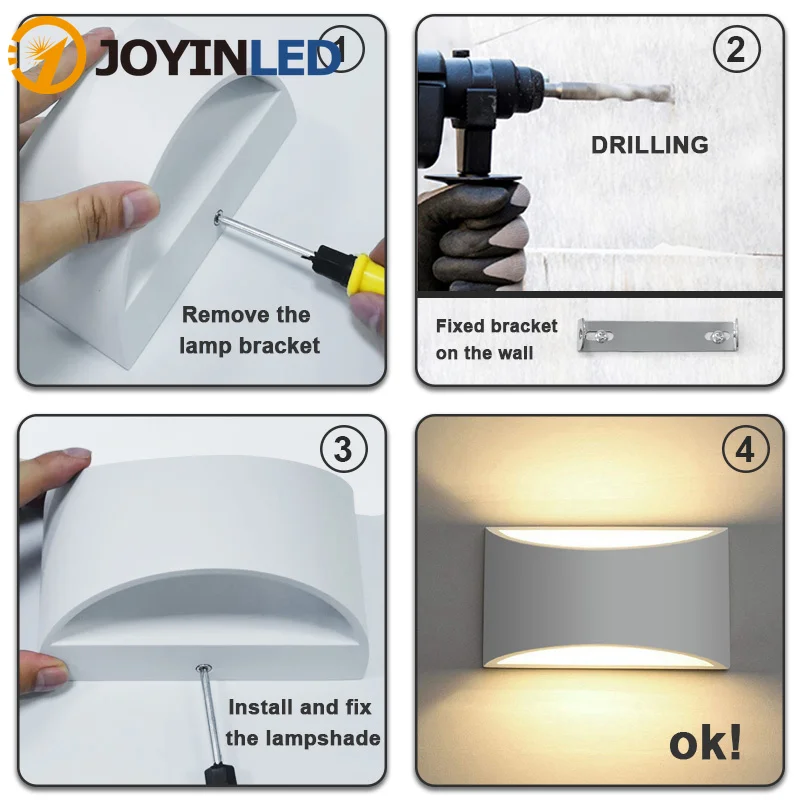 JOYINLED

1

Remove the lamp bracket

2

DRILLING

Fixed bracket on the wall

3

Install and fix the lampshade

4

ok!