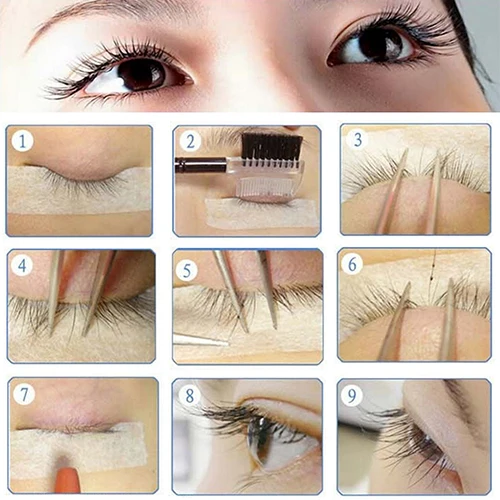 1
2
3
4
5
6
7
8
9