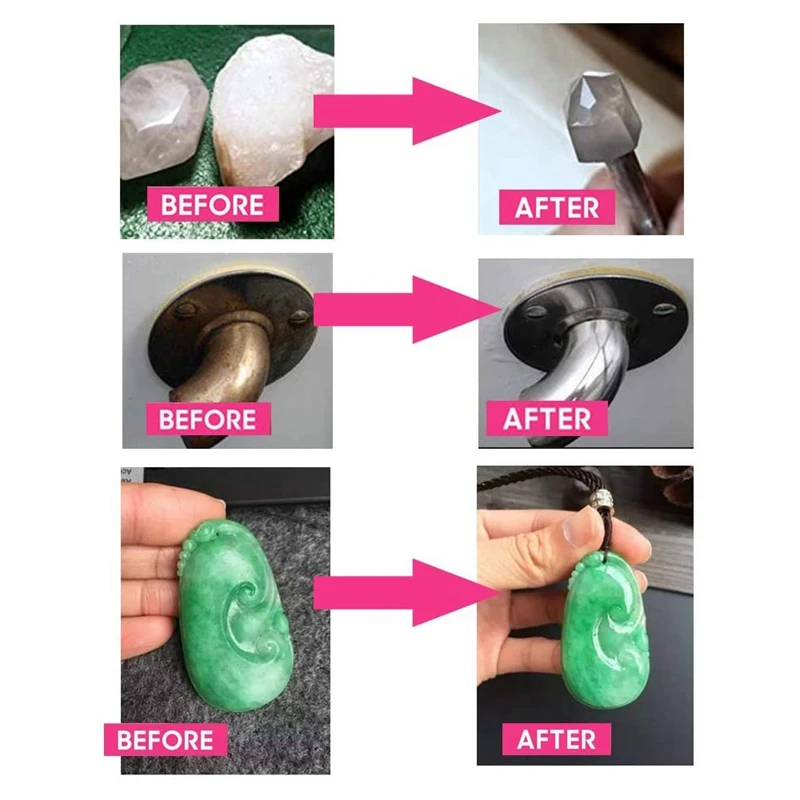 BEFORE

AFTER

BEFORE

AFTER

BEFORE

AFTER