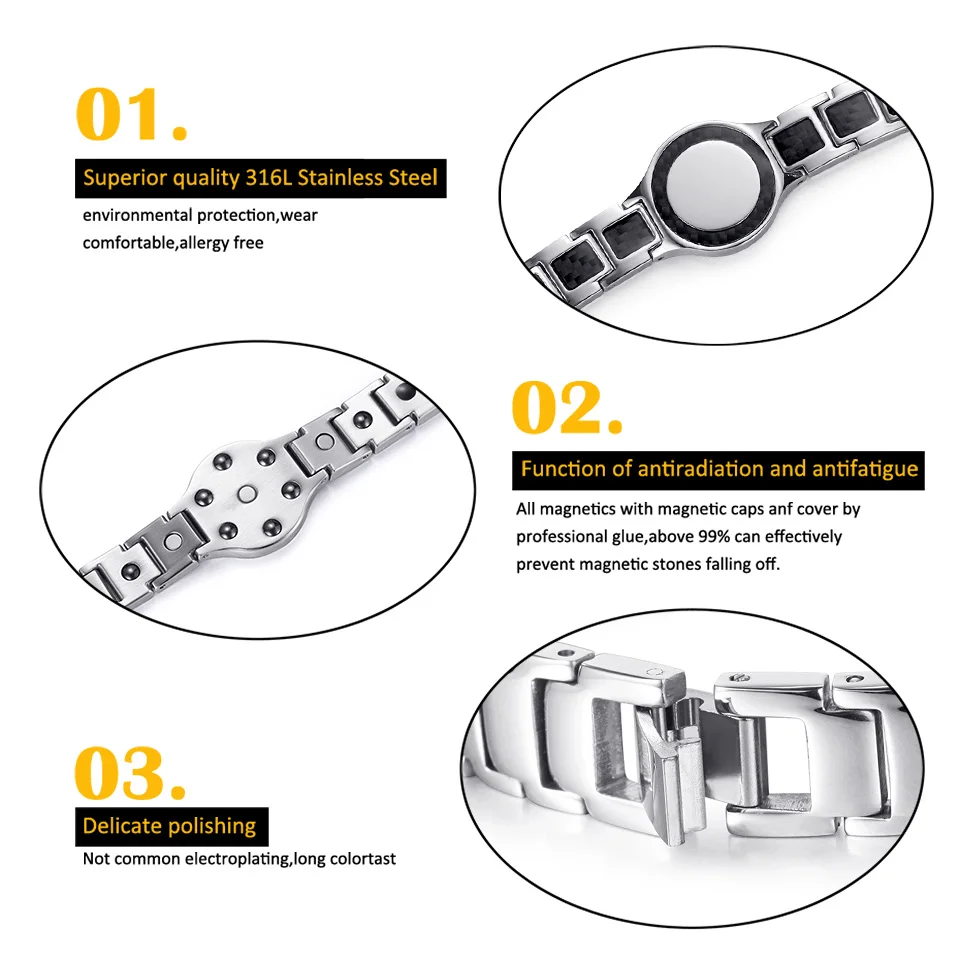 01.

Superior quality 316L Stainless Steel

environmental protection,wear comfortable,allergy free

02.

Function of antiradiation and antifatigue

All magnetics with magnetic caps anf cover by professional glue,above 99% can effectively prevent magnetic stones falling off.

03.

Delicate polishing

Not common electroplating,long colortast