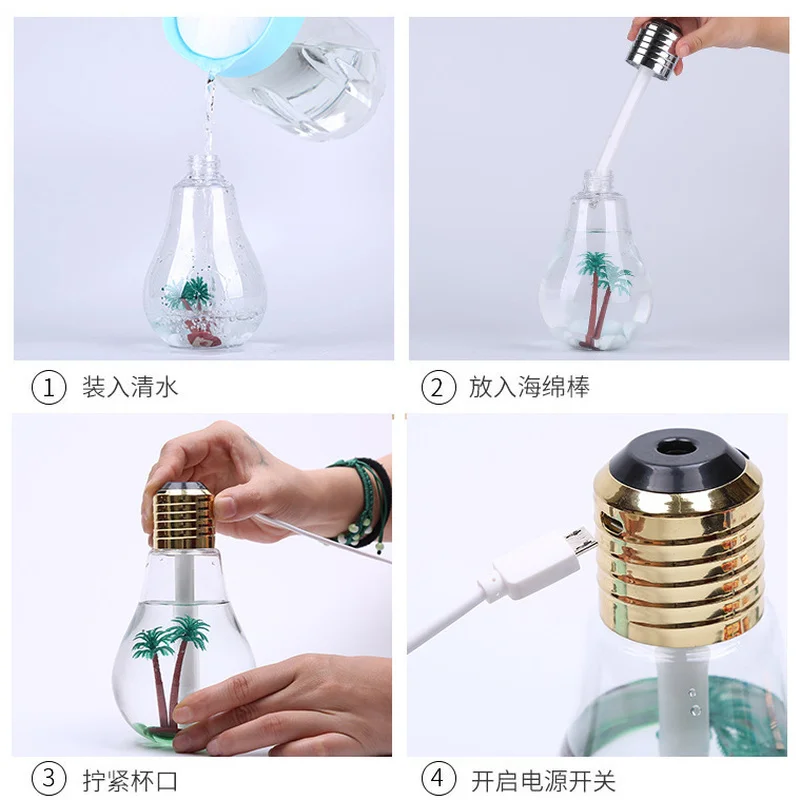 ① 装入清水

② 放入海绵棒

③ 拧紧杯口

④ 开启电源开关