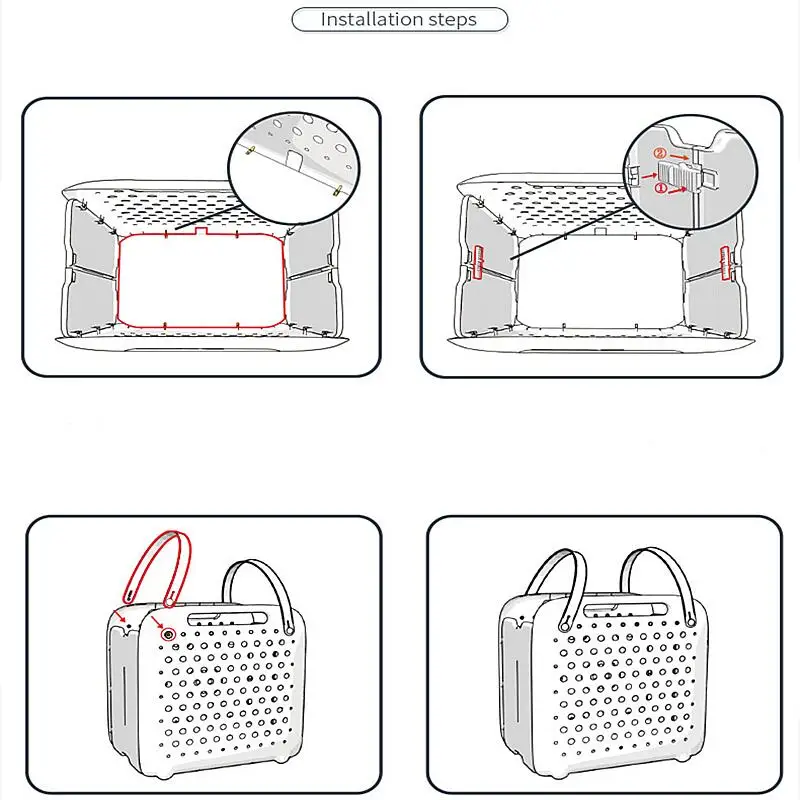 Installation steps

②
①