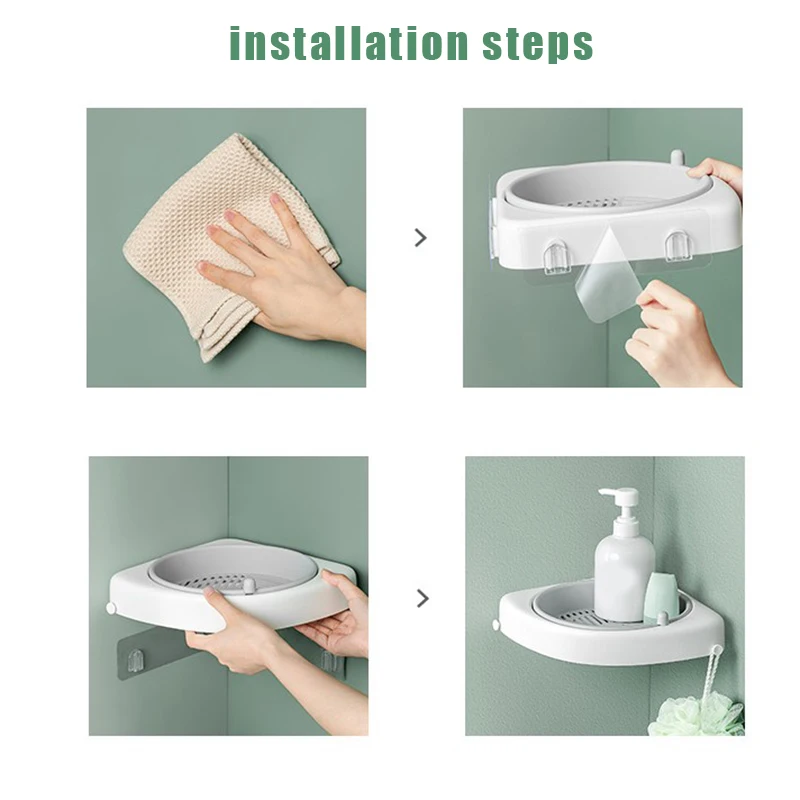 installation steps

>

>