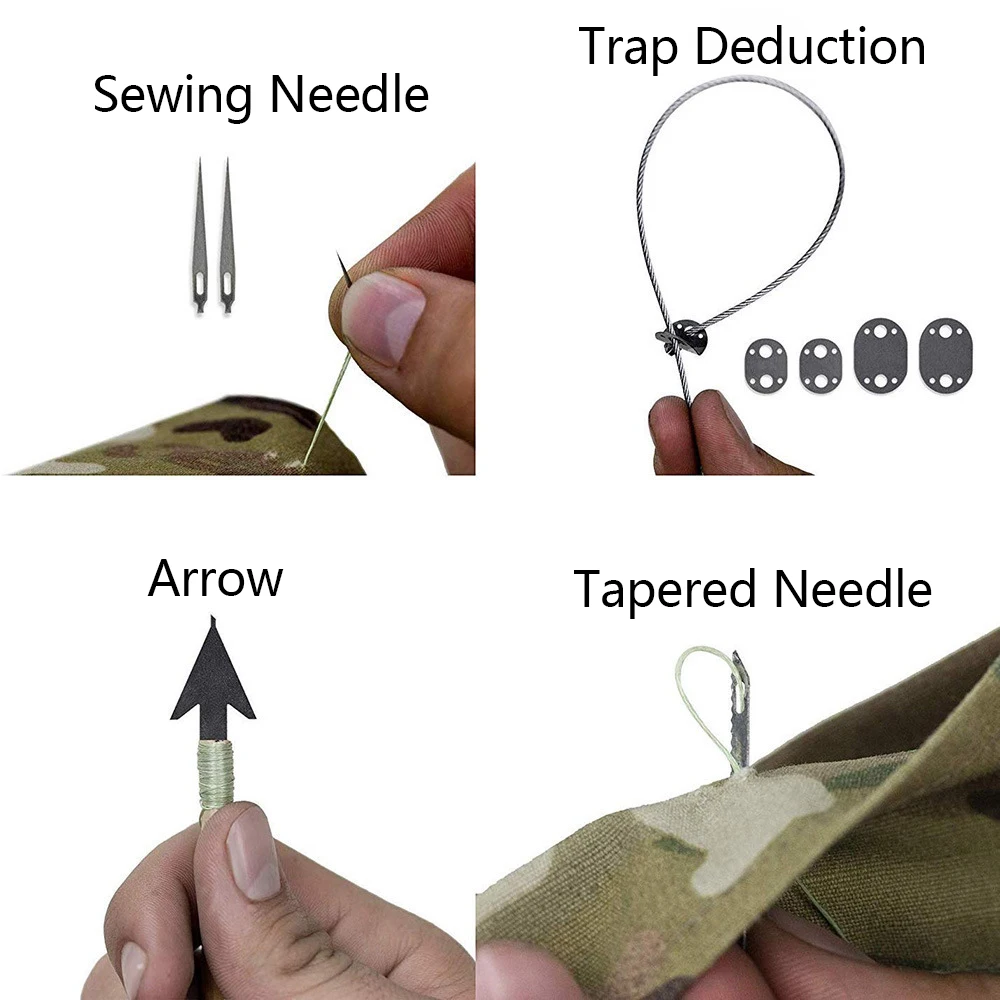 Sewing Needle

Trap Deduction

Arrow

Tapered Needle