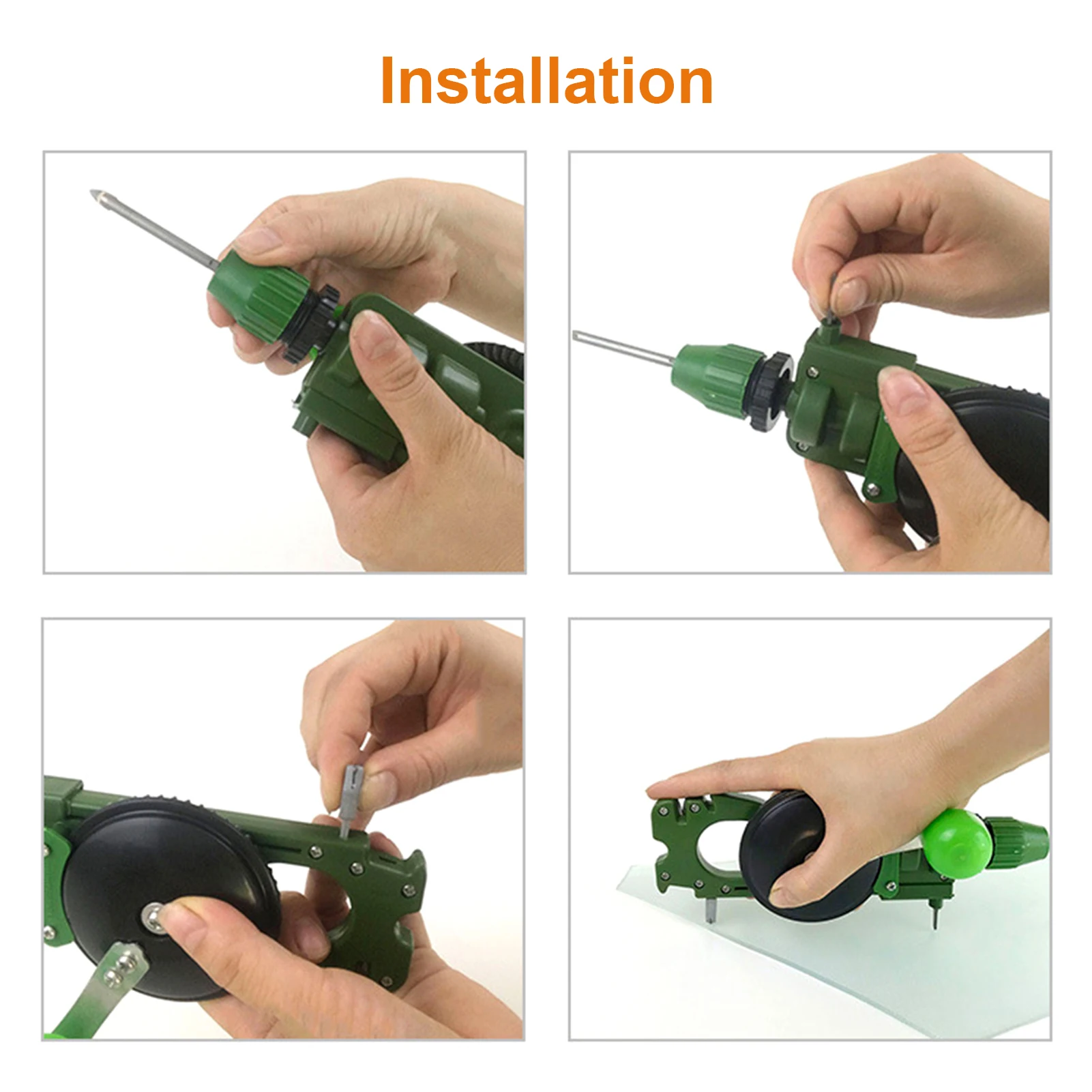 Installation