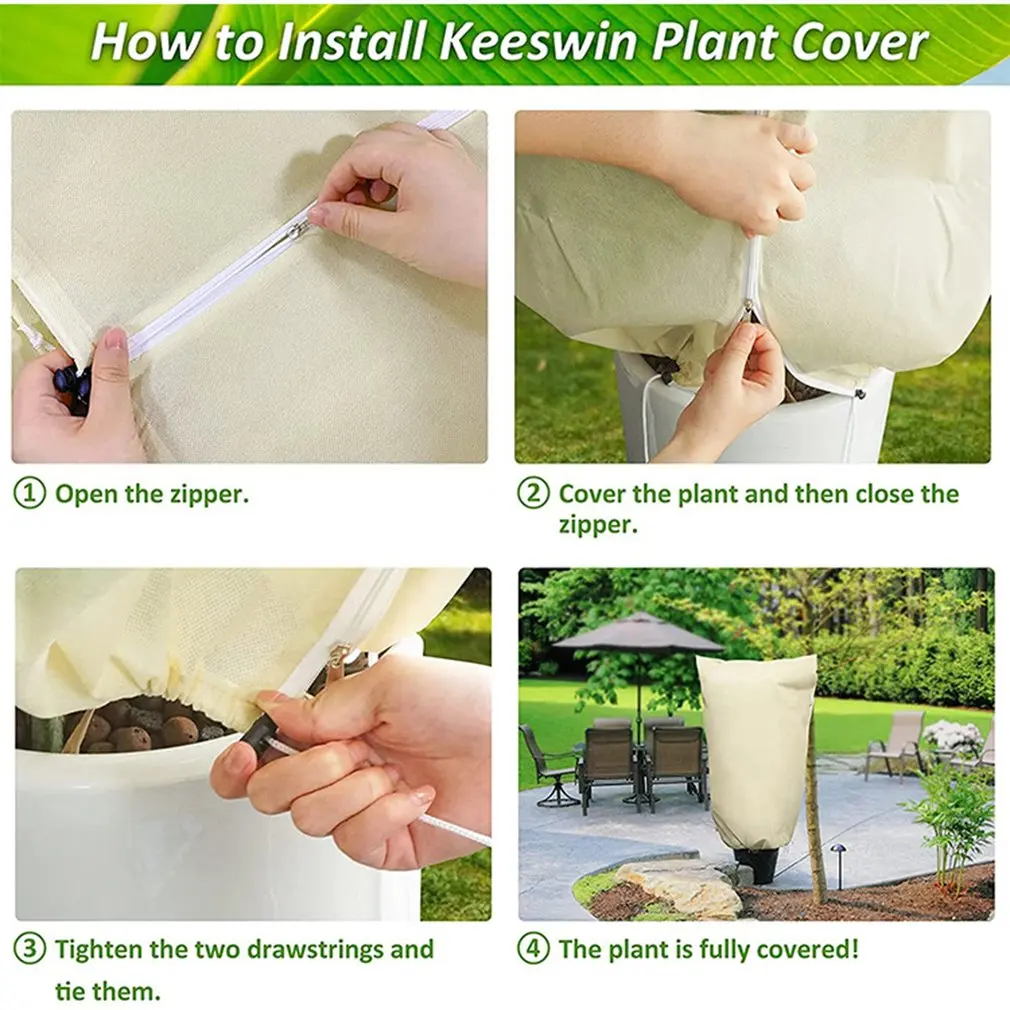 How to Install Keeswin Plant Cover

① Open the zipper.

② Cover the plant and then close the zipper.

③ Tighten the two drawstrings and tie them.

④ The plant is fully covered!