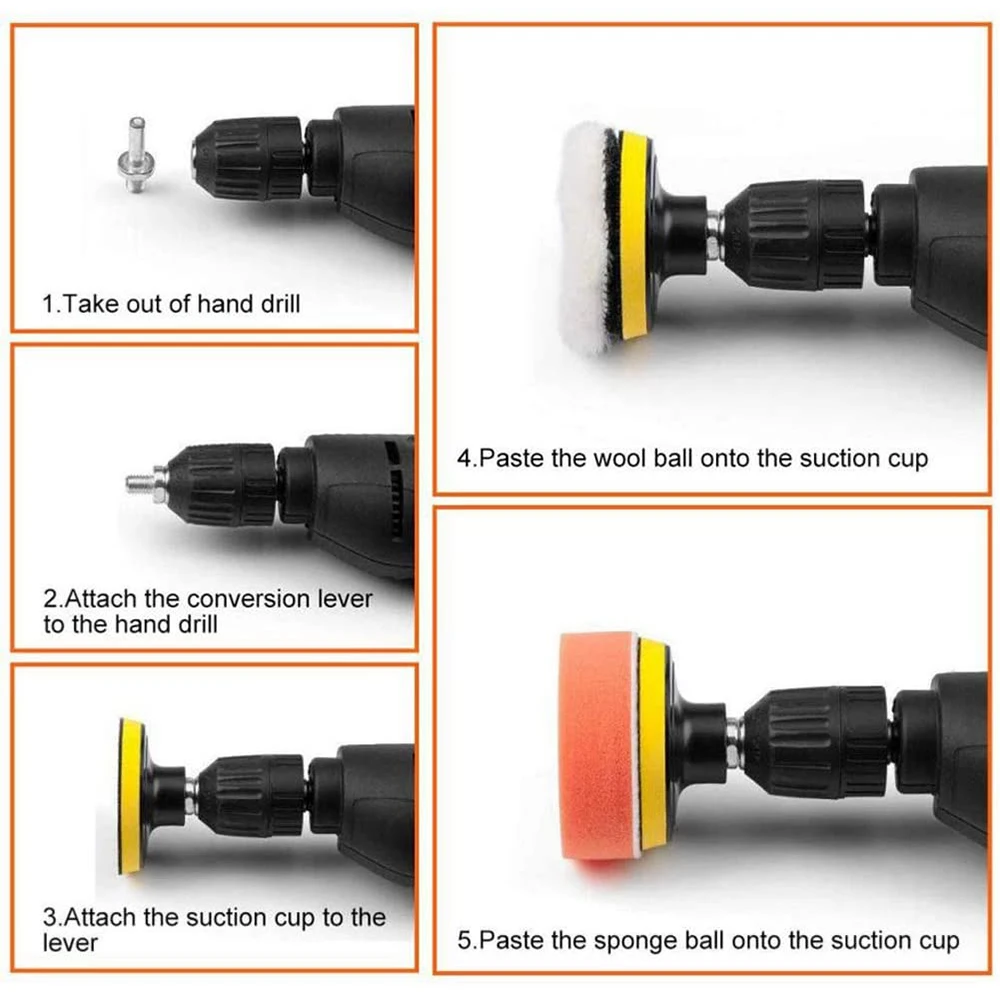 1.Take out of hand drill

2.Attach the conversion lever to the hand drill

3.Attach the suction cup to the lever

4.Paste the wool ball onto the suction cup

5.Paste the sponge ball onto the suction cup