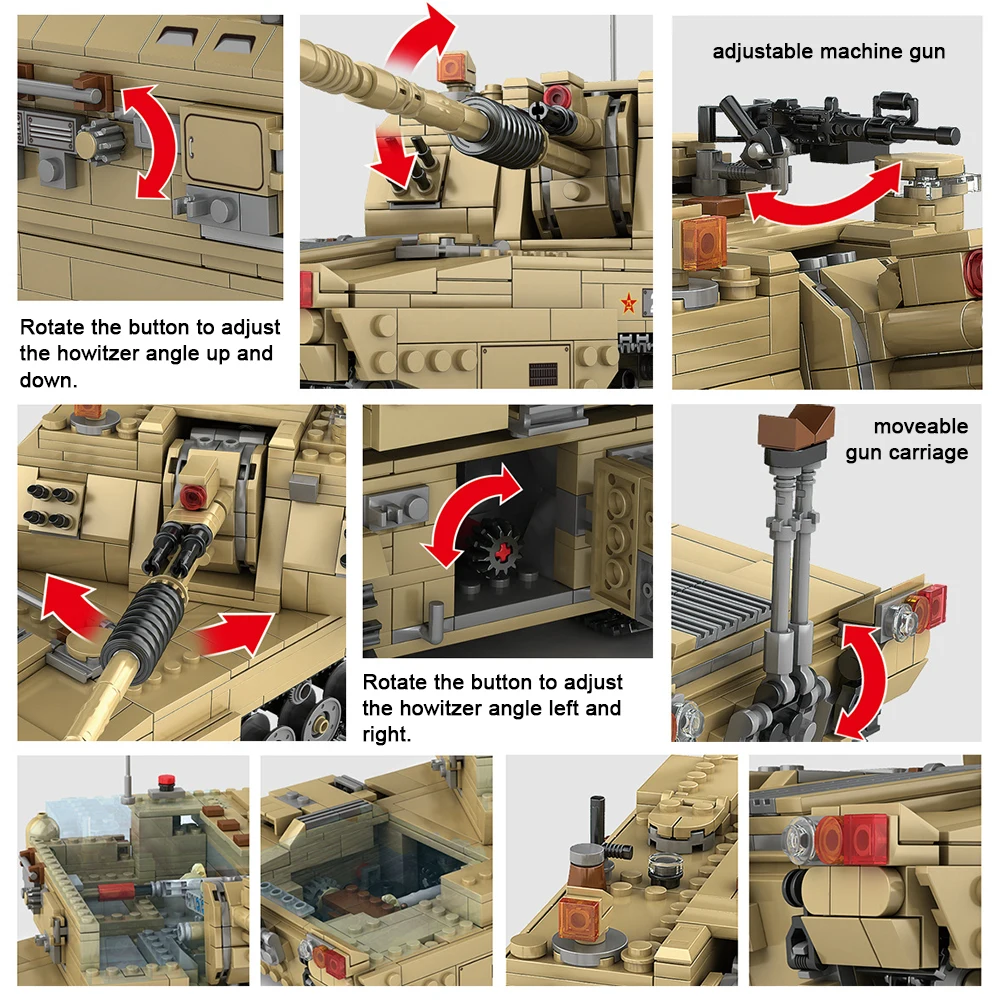 Rotate the button to adjust the howitzer angle up and down.

adjustable machine gun

moveable gun carriage

Rotate the button to adjust the howitzer angle left and right.