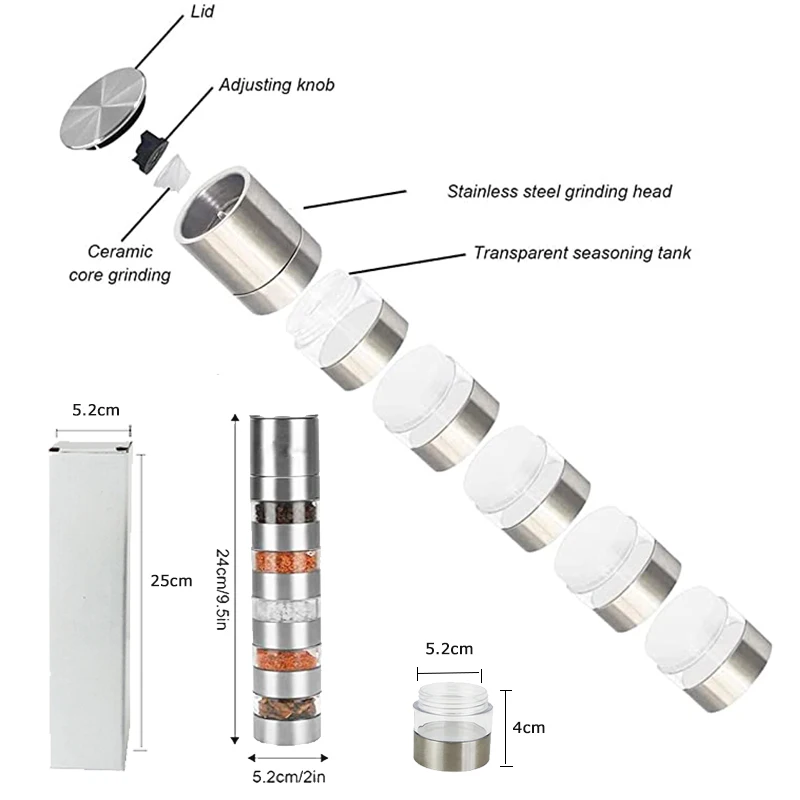 Lid

Adjusting knob

Stainless steel grinding head

Ceramic core grinding

Transparent seasoning tank

5.2cm

25cm

24cm/9.5in

5.2cm/2in

5.2cm

4cm