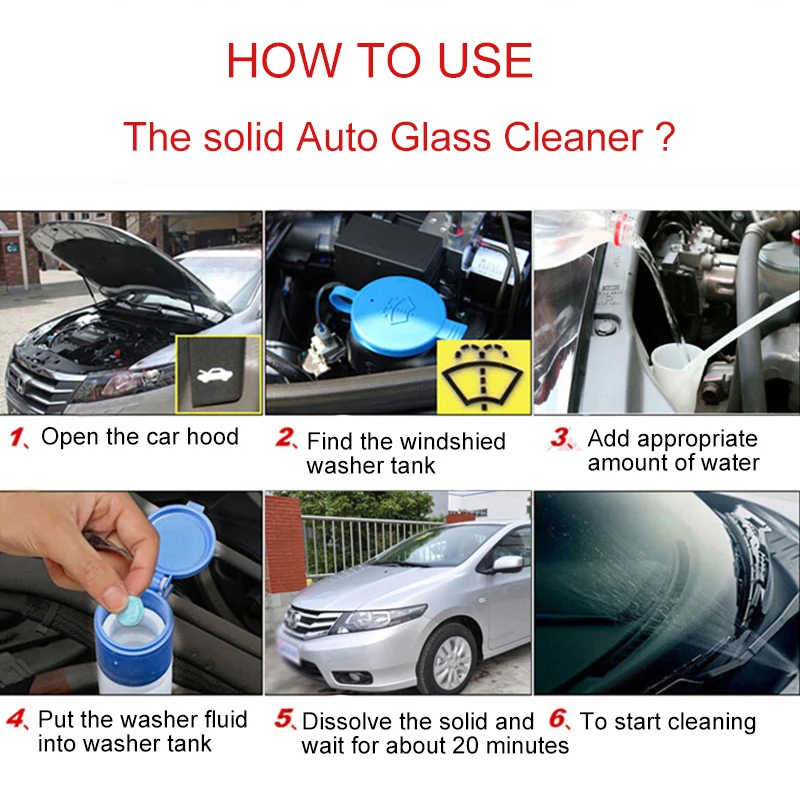 HOW TO USE

The solid Auto Glass Cleaner ?

1、Open the car hood

2、Find the windshied washer tank

3、Add appropriate amount of water

4、Put the washer fluid into washer tank

5、Dissolve the solid and wait for about 20 minutes

6、To start cleaning