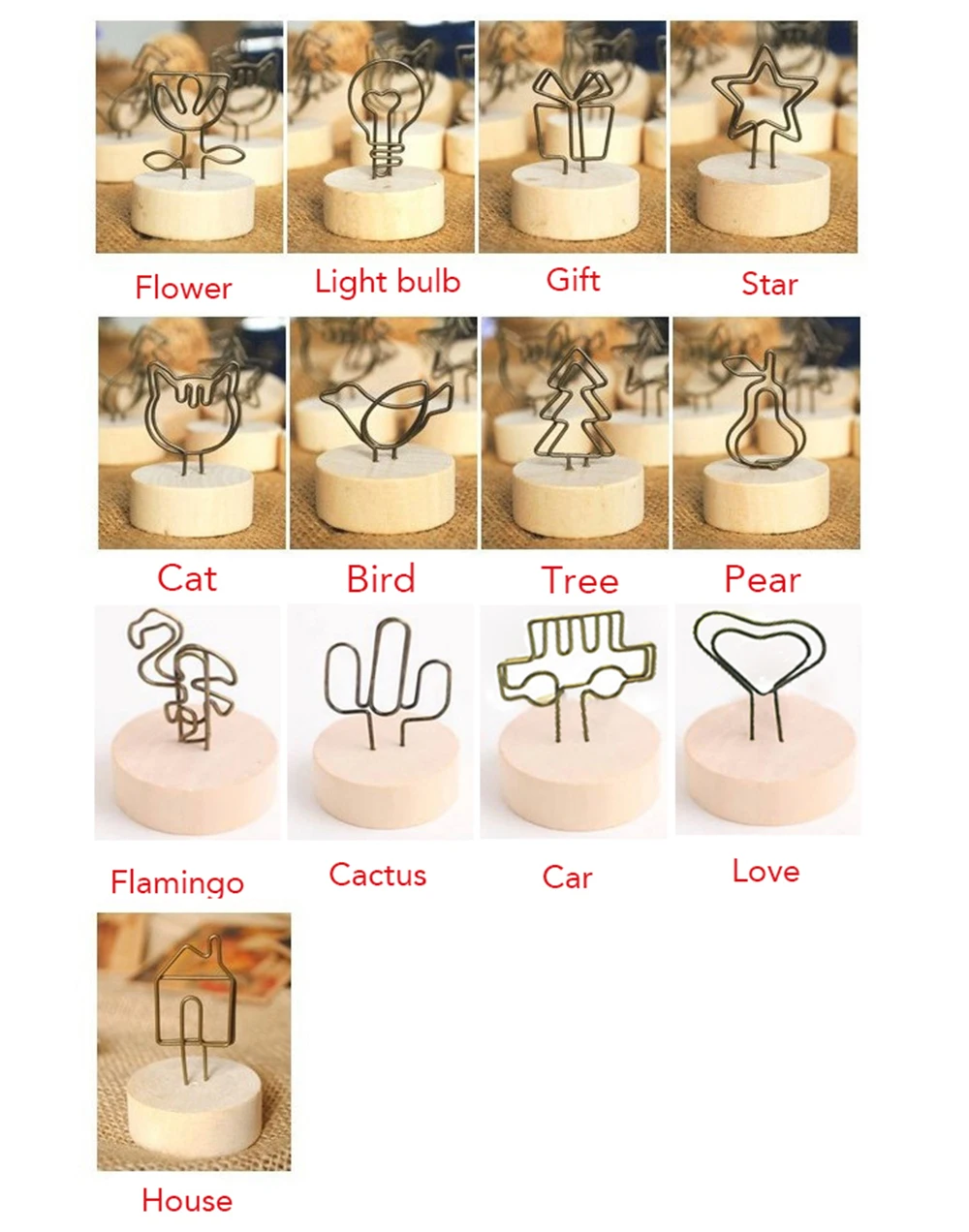 Flower
Light bulb
Gift
Star

Cat
Bird
Tree
Pear

Flamingo
Cactus
Car
Love

House