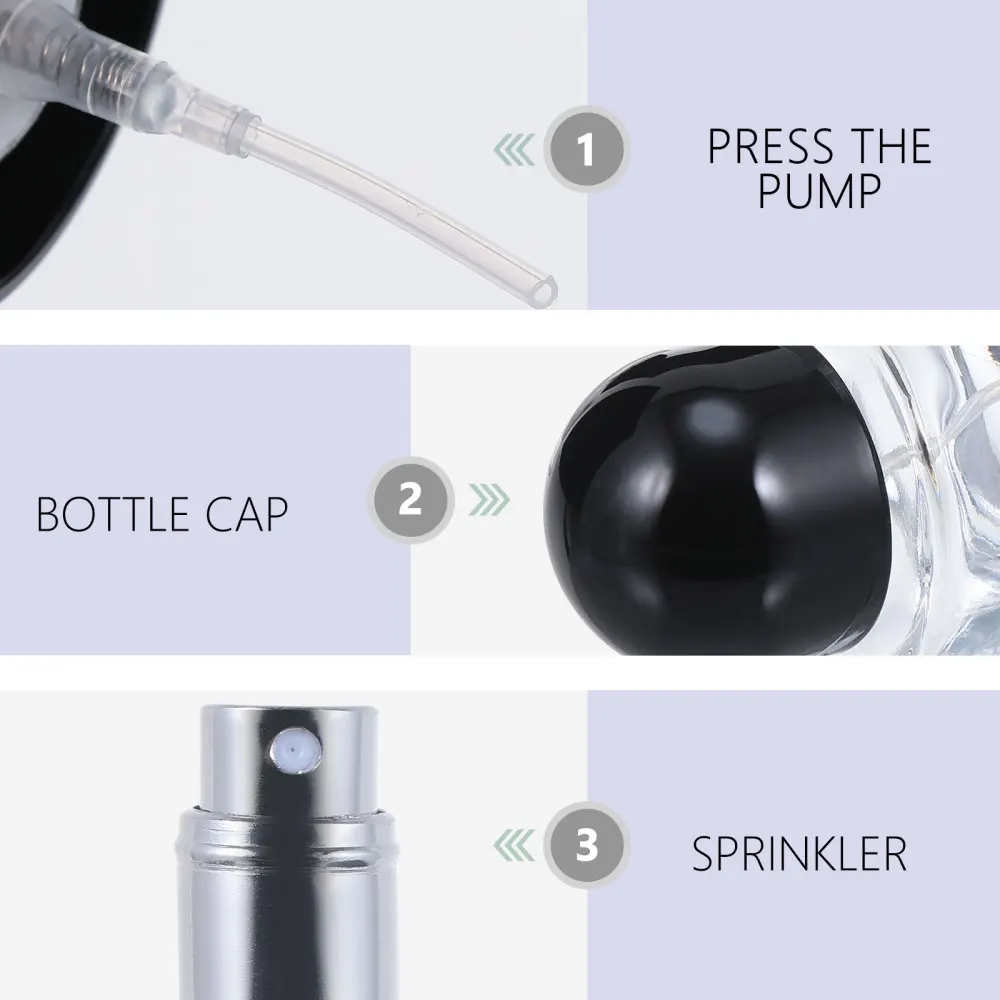 1
PRESS THE PUMP

BOTTLE CAP
2

3
SPRINKLER