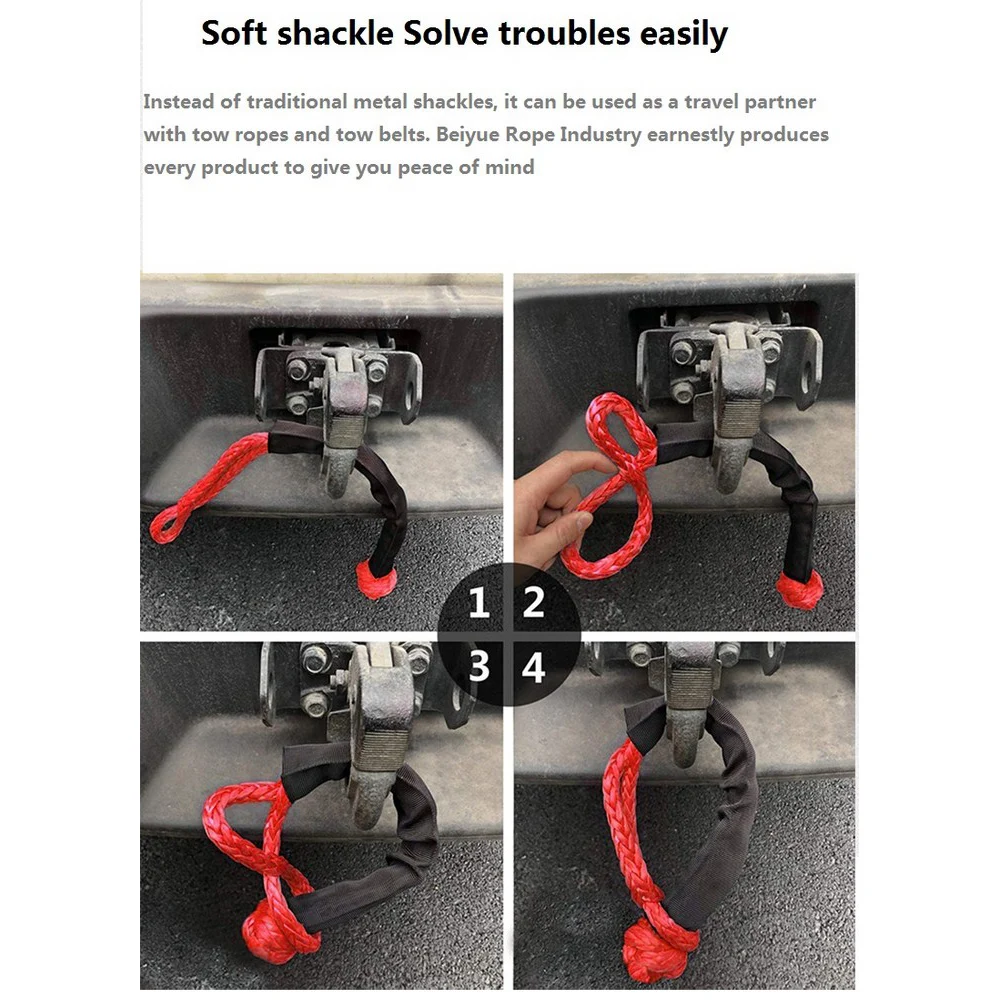 Soft shackle Solve troubles easily

Instead of traditional metal shackles, it can be used as a travel partner with tow ropes and tow belts. Beiyue Rope Industry earnestly produces every product to give you peace of mind

1 2
3 4