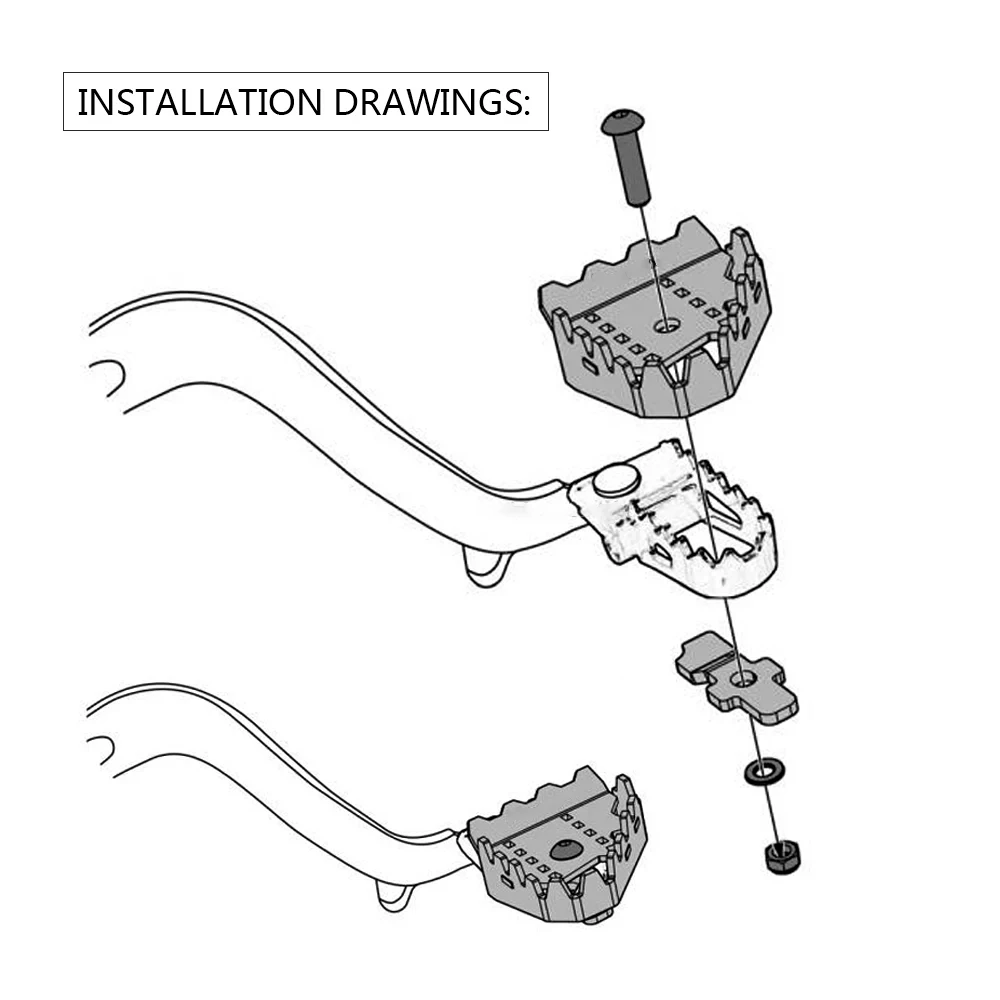 INSTALLATION DRAWINGS: