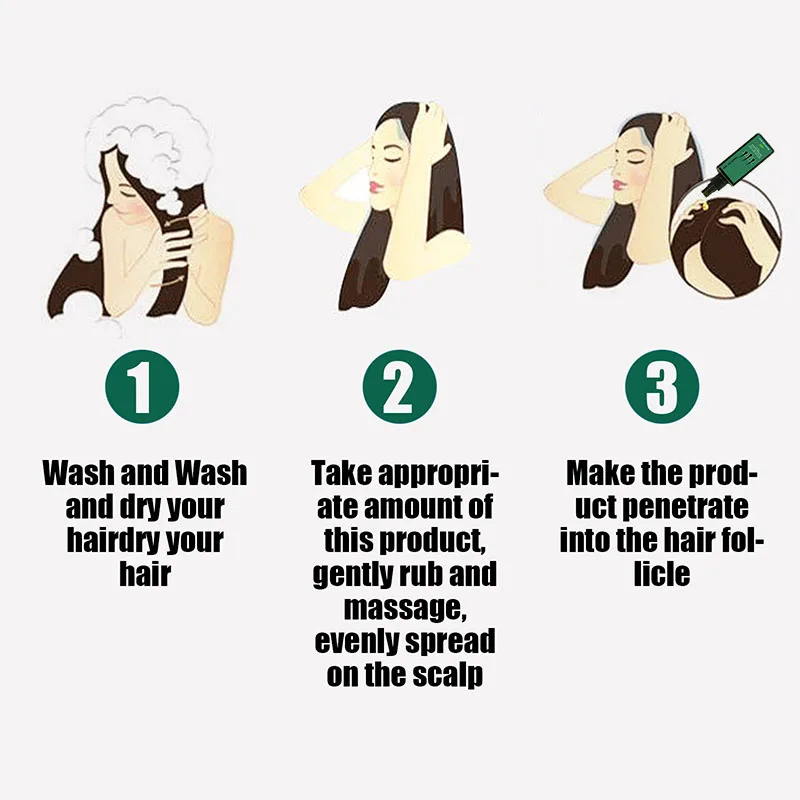 1

Wash and Wash and dry your hairdry your hair

2

Take appropriate amount of this product, gently rub and massage, evenly spread on the scalp

3

Make the product penetrate into the hair follicle