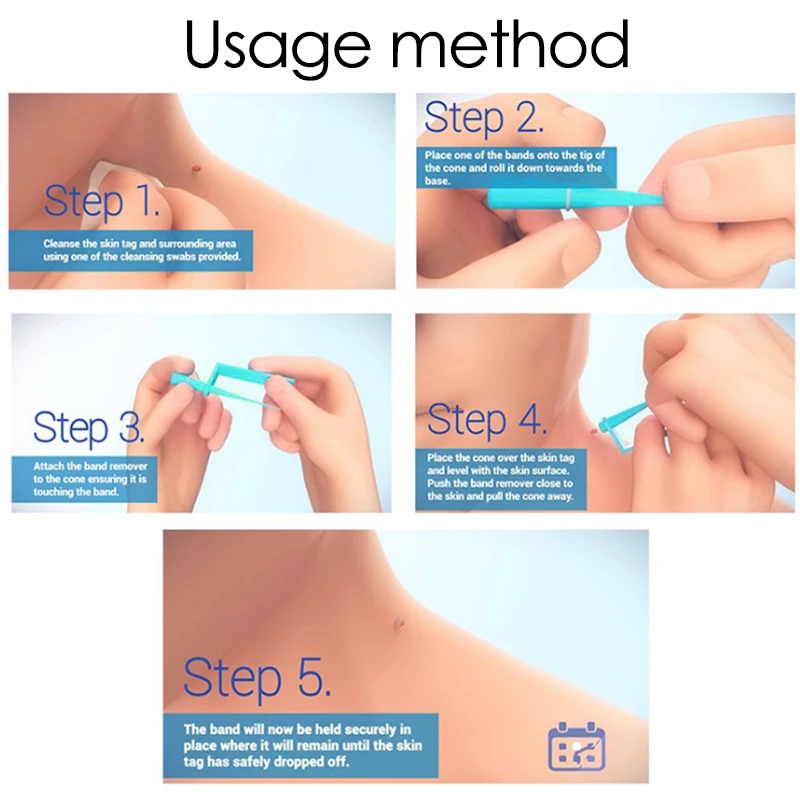 Usage method

Step 1.

Cleanse the skin tag and surrounding area using one of the cleansing swabs provided.

Step 2.

Place one of the bands onto the tip of the cone and roll it down towards the base.

Step 3.

Attach the band remover to the cone ensuring it is touching the band.

Step 4.

Place the cone over the skin tag and level with the skin surface. Push the band remover close to the skin and pull the cone away.

Step 5.

The band will now be held securely in place where it will remain until the skin tag has safely dropped off.