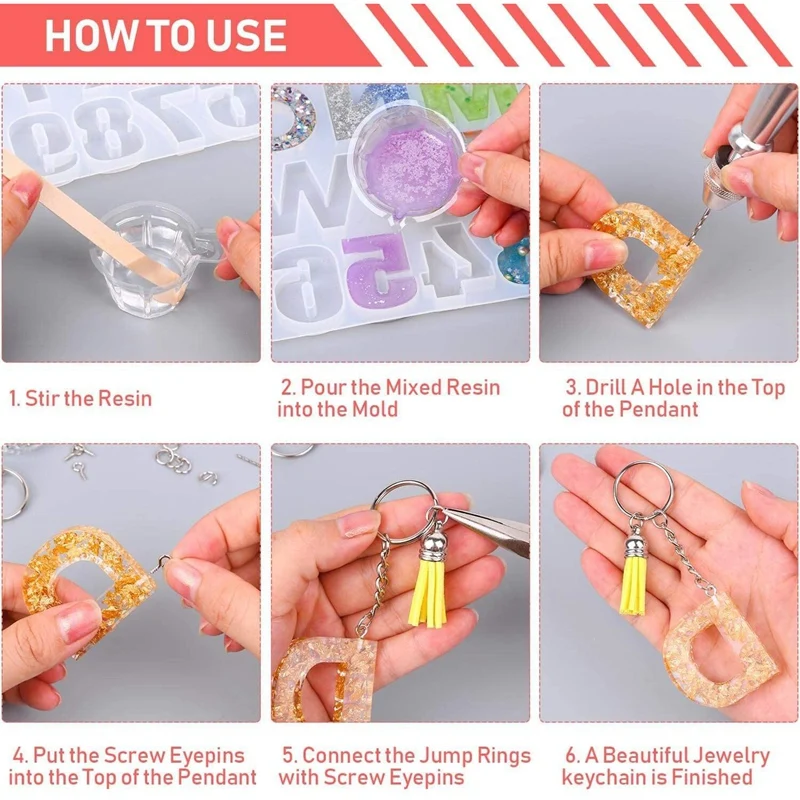 HOW TO USE

1. Stir the Resin

2. Pour the Mixed Resin into the Mold

3. Drill A Hole in the Top of the Pendant

4. Put the Screw Eyepins into the Top of the Pendant

5. Connect the Jump Rings with Screw Eyepins

6. A Beautiful Jewelry keychain is Finished