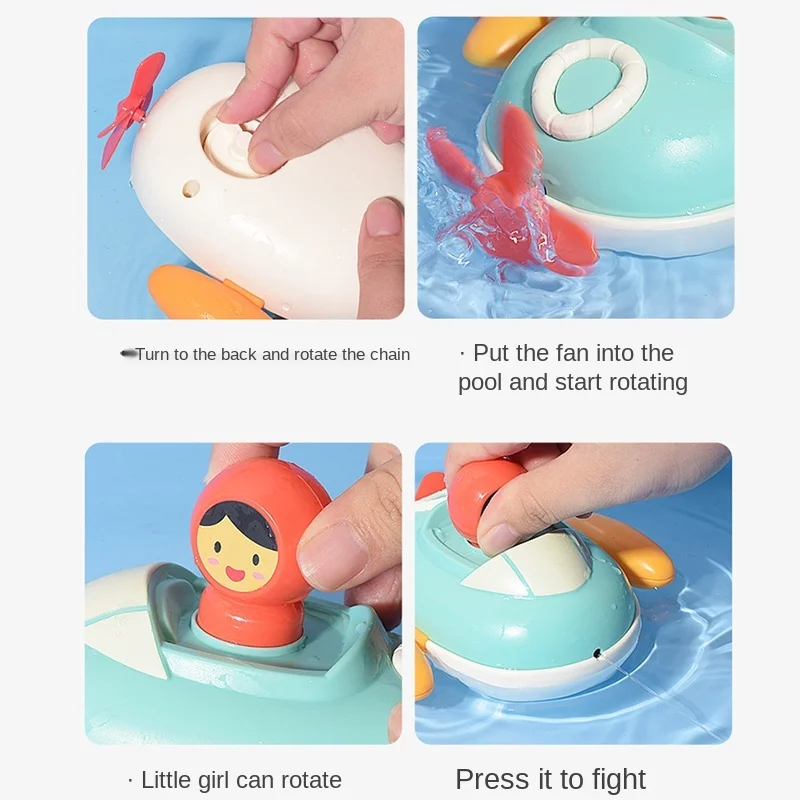 Turn to the back and rotate the chain

· Put the fan into the pool and start rotating

· Little girl can rotate

Press it to fight