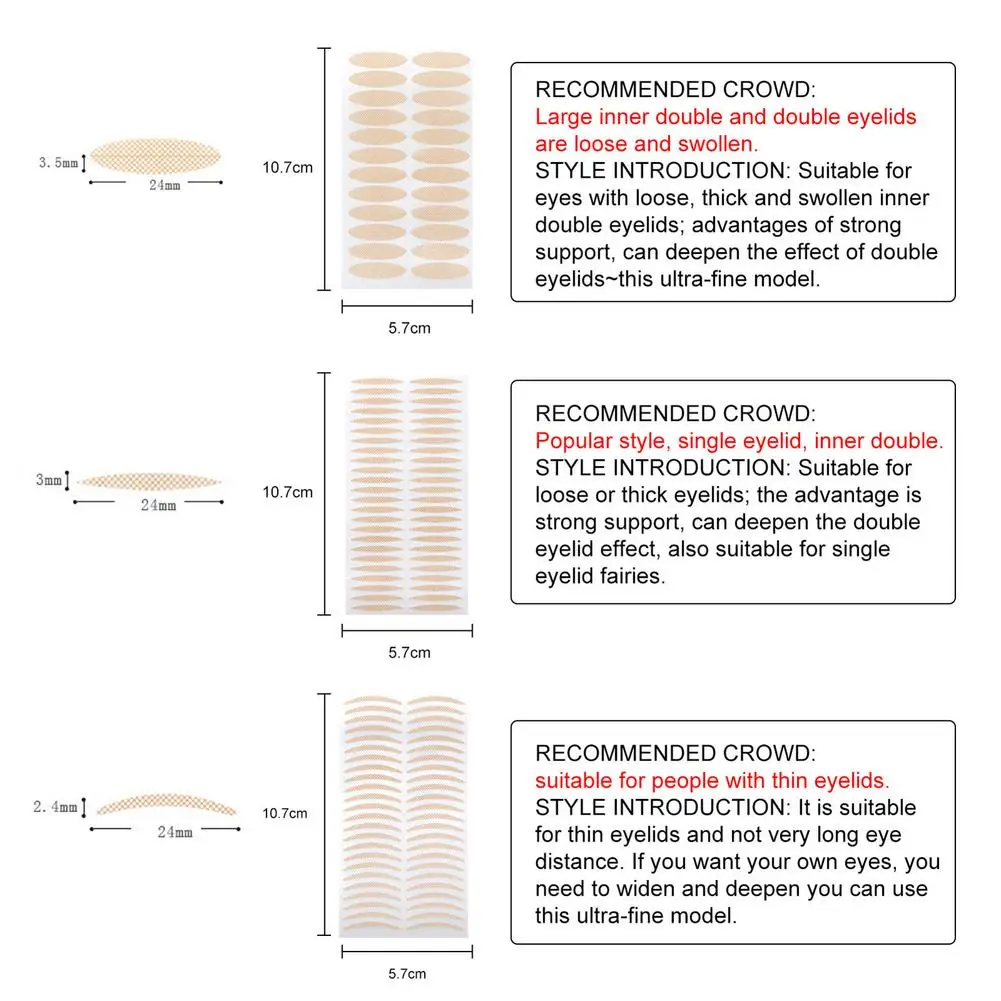 3.5mm
24mm

10.7cm

5.7cm

RECOMMENDED CROWD:
Large inner double and double eyelids are loose and swollen.
STYLE INTRODUCTION: Suitable for eyes with loose, thick and swollen inner double eyelids; advantages of strong support, can deepen the effect of double eyelids~this ultra-fine model.

3mm
24mm

10.7cm

5.7cm

RECOMMENDED CROWD:
Popular style, single eyelid, inner double.
STYLE INTRODUCTION: Suitable for loose or thick eyelids; the advantage is strong support, can deepen the double eyelid effect, also suitable for single eyelid fairies.

2.4mm
24mm

10.7cm

5.7cm

RECOMMENDED CROWD:
suitable for people with thin eyelids.
STYLE INTRODUCTION: It is suitable for thin eyelids and not very long eye distance. If you want your own eyes, you need to widen and deepen you can use this ultra-fine model.