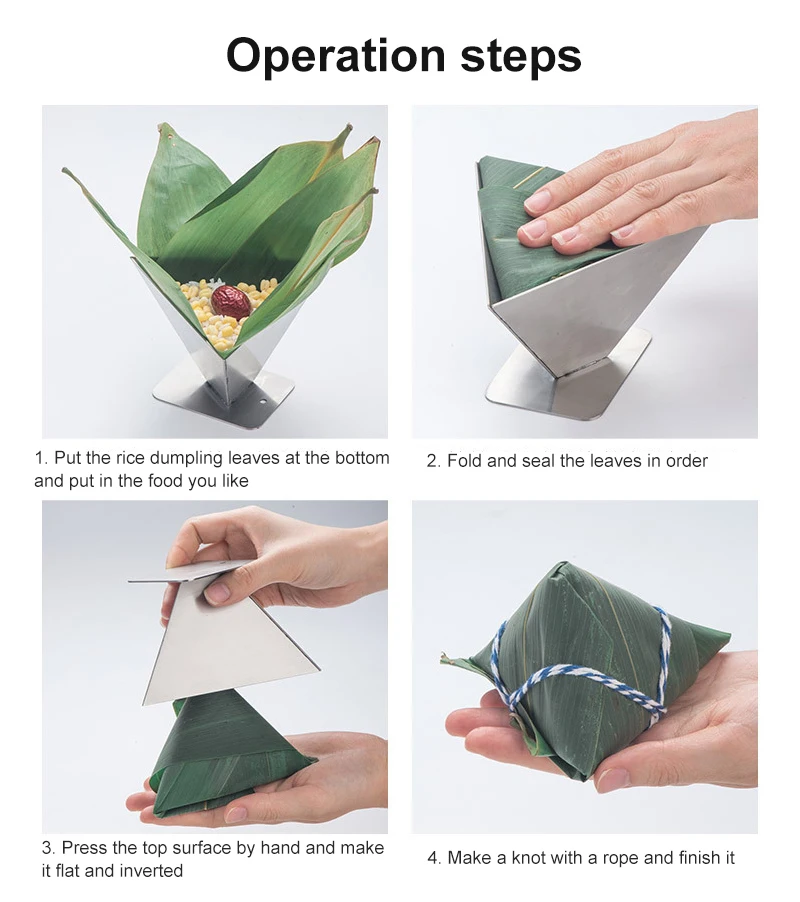 Operation steps

1. Put the rice dumpling leaves at the bottom and put in the food you like

2. Fold and seal the leaves in order

3. Press the top surface by hand and make it flat and inverted

4. Make a knot with a rope and finish it