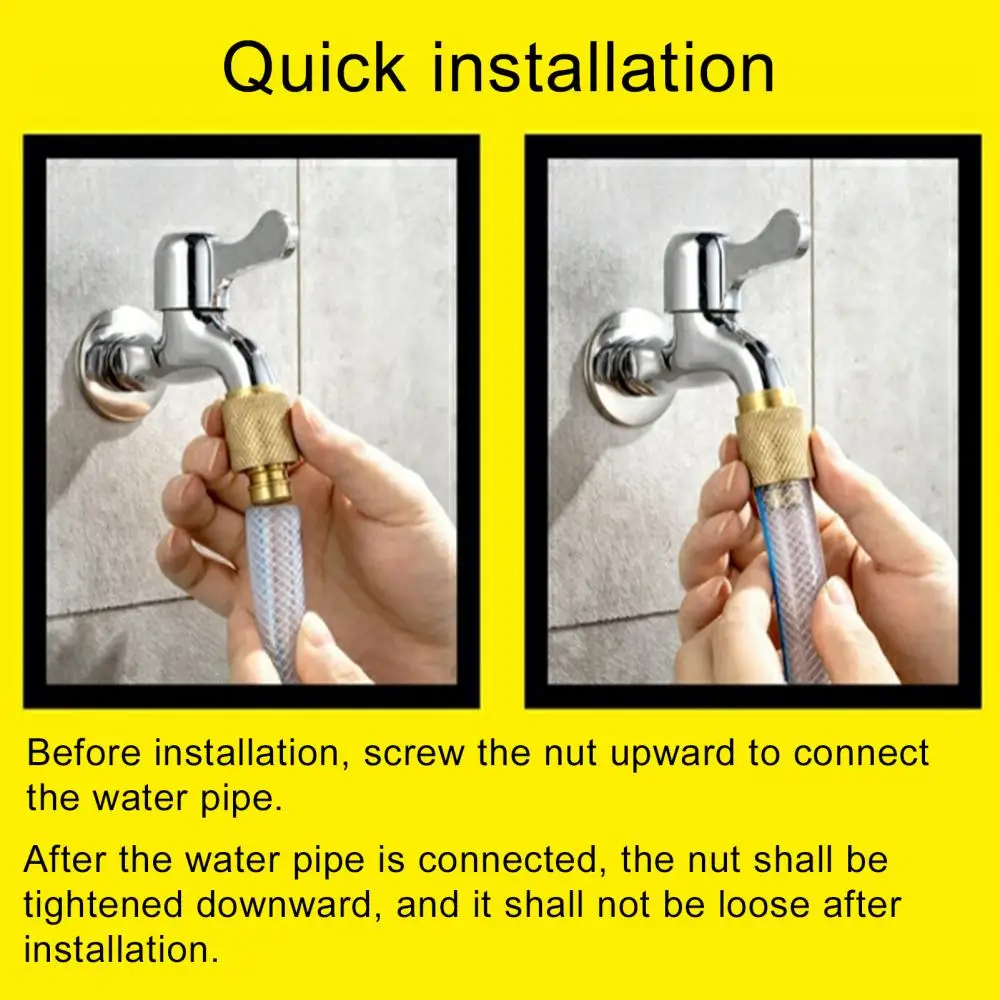 Quick installation

Before installation, screw the nut upward to connect the water pipe.

After the water pipe is connected, the nut shall be tightened downward, and it shall not be loose after installation.