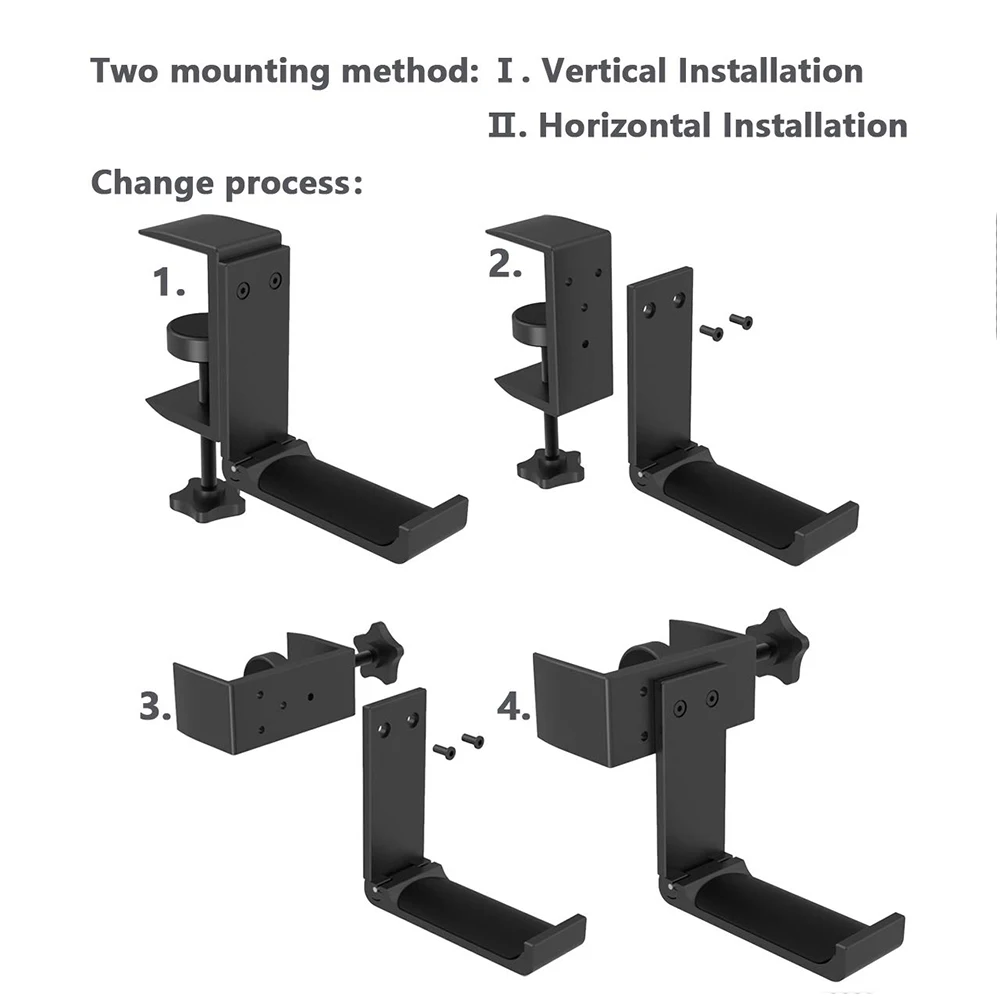 Two mounting method: Ⅰ. Vertical Installation

Ⅱ. Horizontal Installation

Change process:

1.

2.

3.

4.