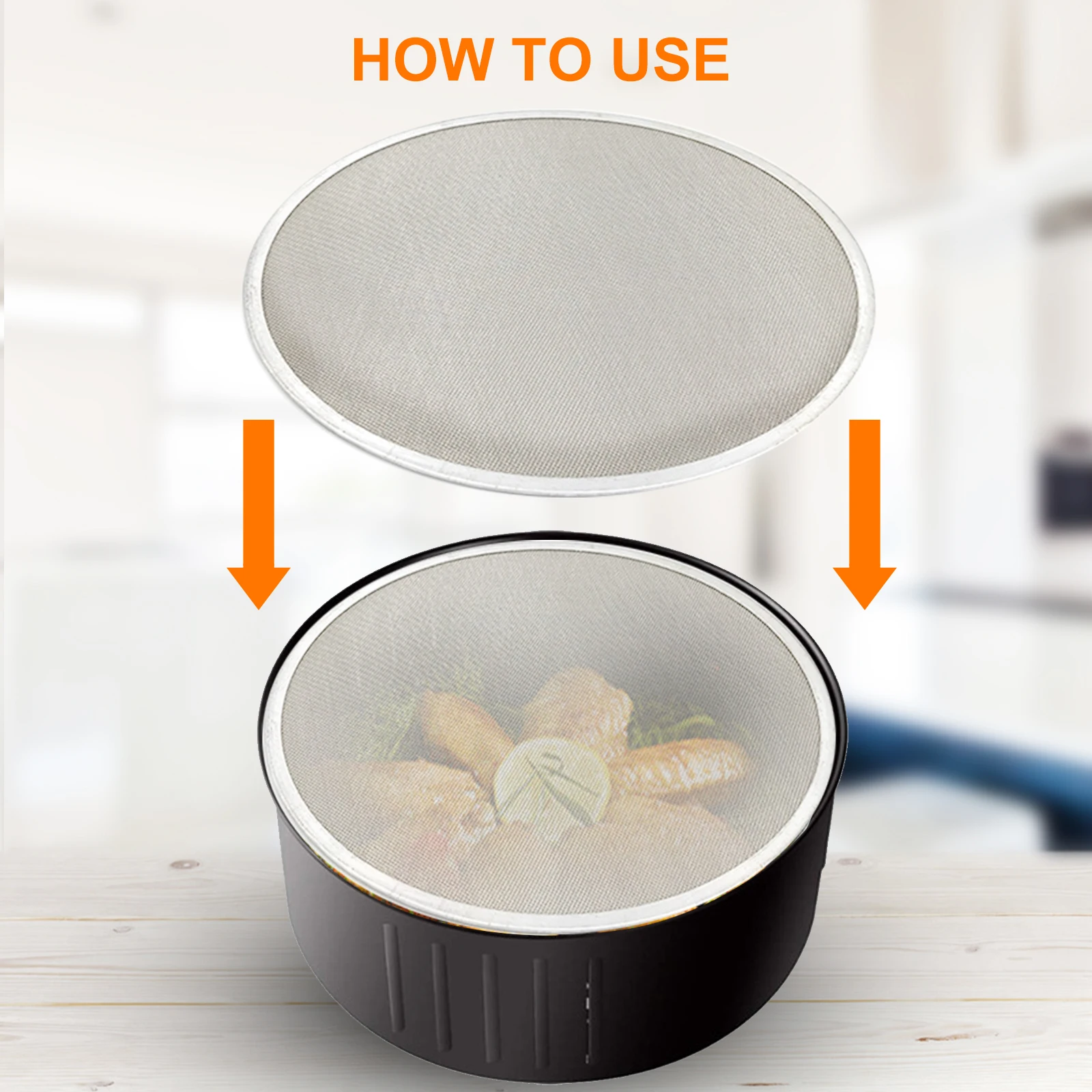 HOW TO USE