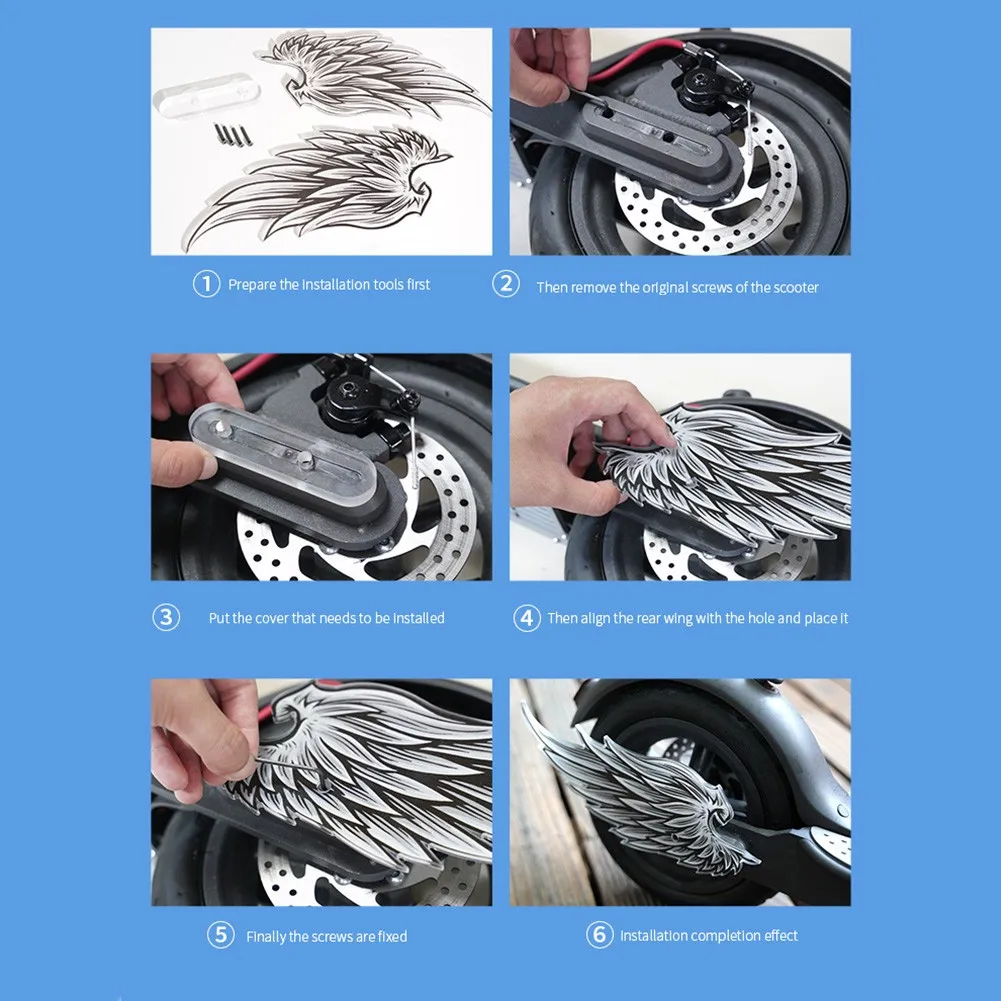 ① Prepare the installation tools first

② Then remove the original screws of the scooter

③ Put the cover that needs to be installed

④ Then align the rear wing with the hole and place it

⑤ Finally the screws are fixed

⑥ Installation completion effect