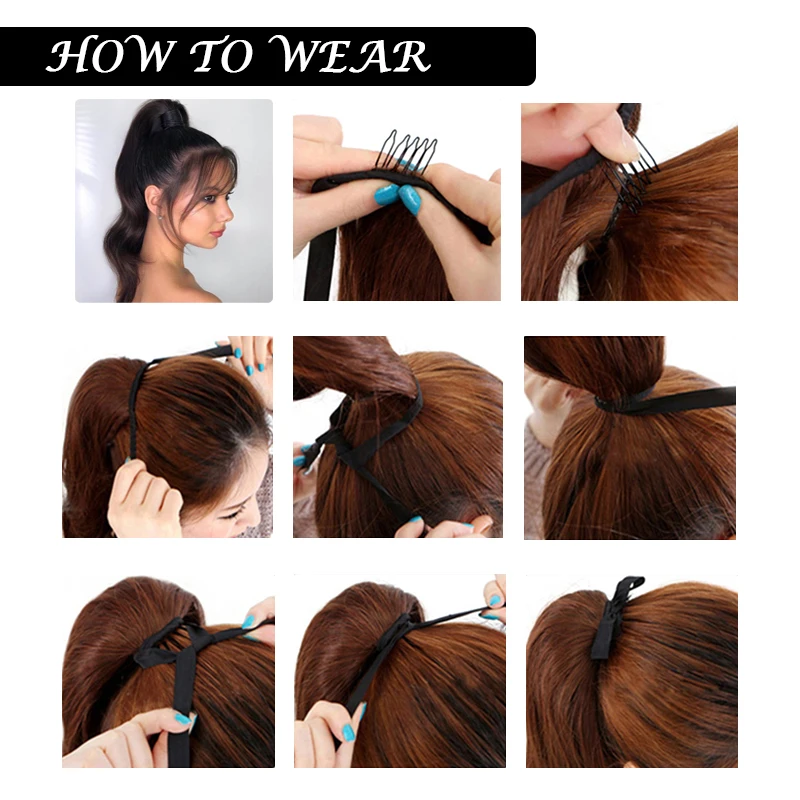 HOW TO WEAR