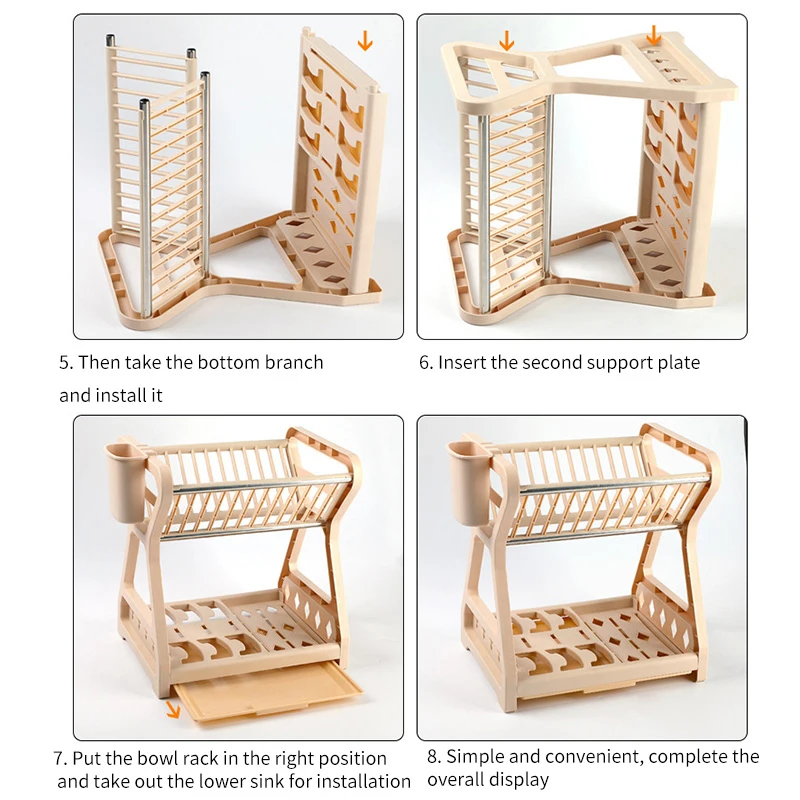 5. Then take the bottom branch and install it

6. Insert the second support plate

7. Put the bowl rack in the right position and take out the lower sink for installation

8. Simple and convenient, complete the overall display