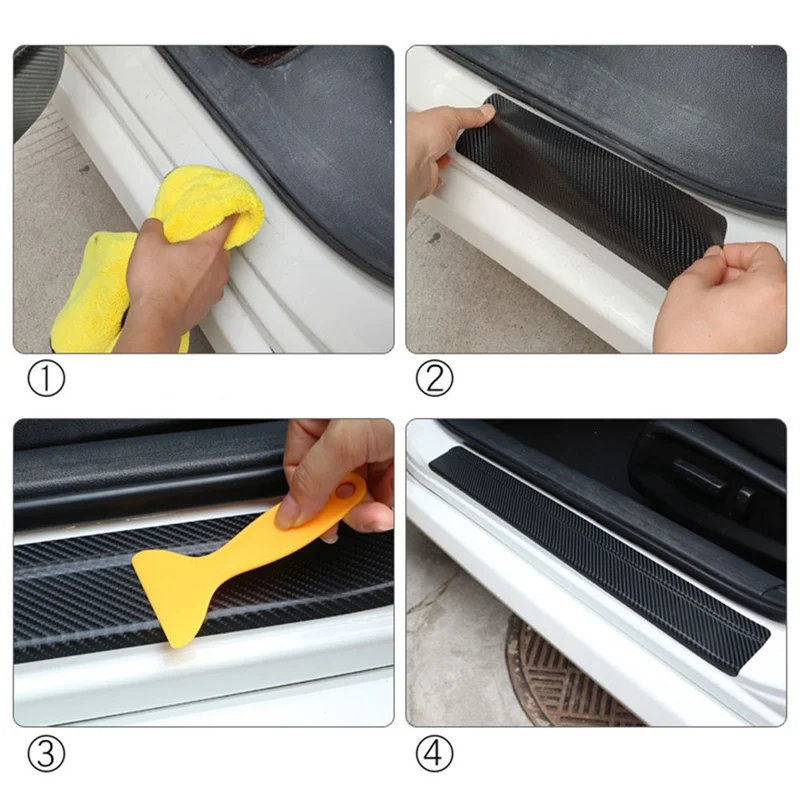 ①

②

③

④