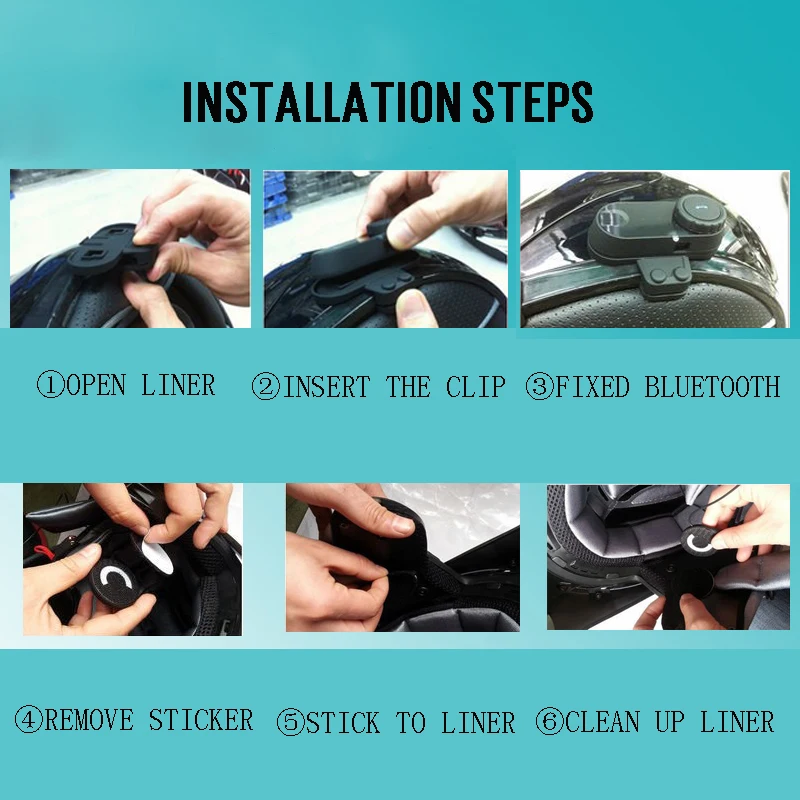 INSTALLATION STEPS

①OPEN LINER ②INSERT THE CLIP ③FIXED BLUETOOTH

④REMOVE STICKER ⑤STICK TO LINER ⑥CLEAN UP LINER