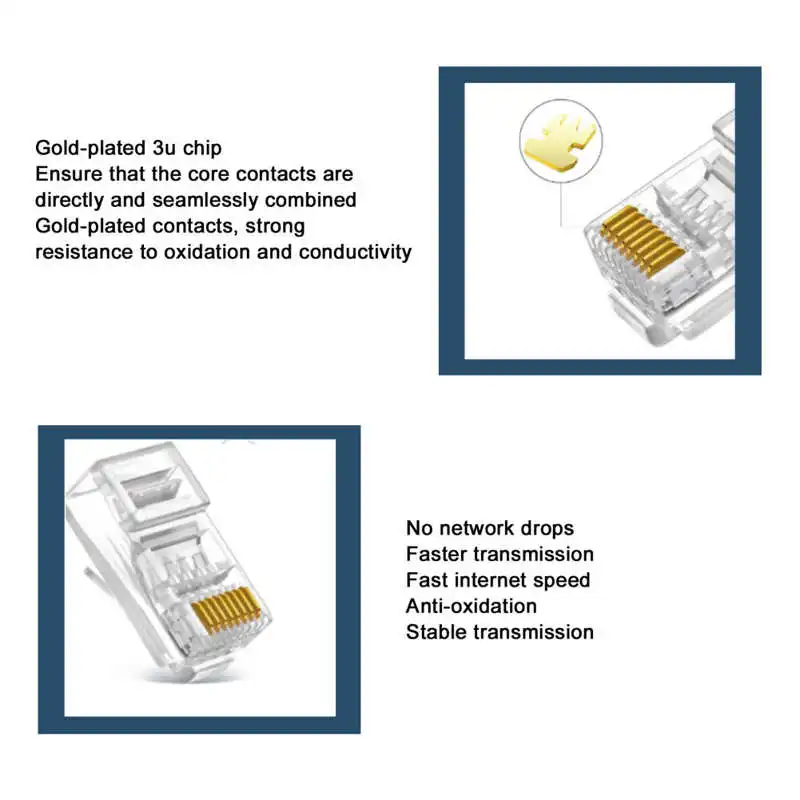 Gold-plated 3u chip
Ensure that the core contacts are directly and seamlessly combined
Gold-plated contacts, strong resistance to oxidation and conductivity

No network drops
Faster transmission
Fast internet speed
Anti-oxidation
Stable transmission