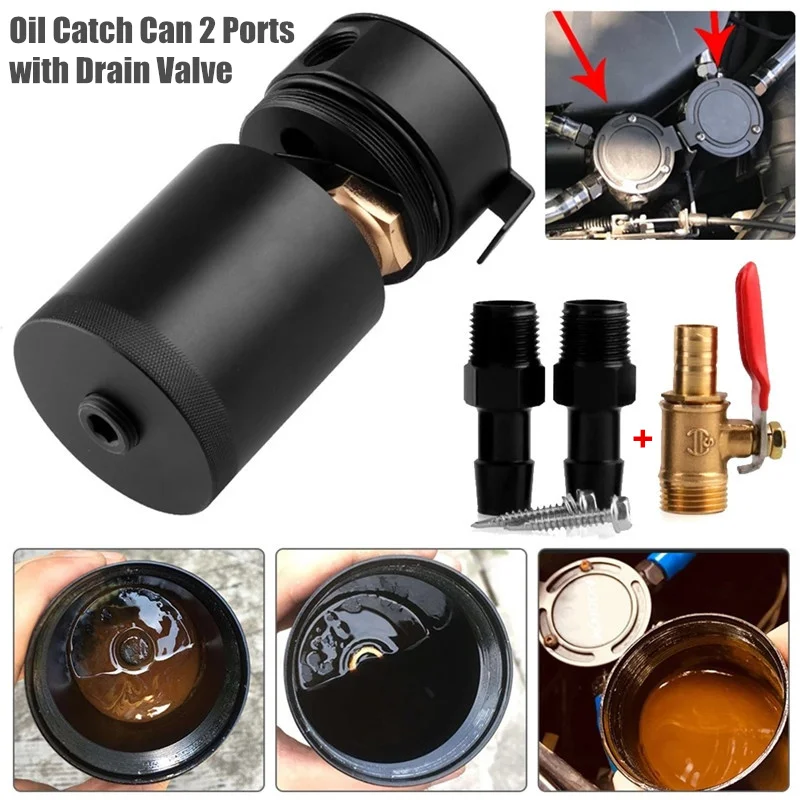 Oil Catch Can 2 Ports with Drain Valve

+