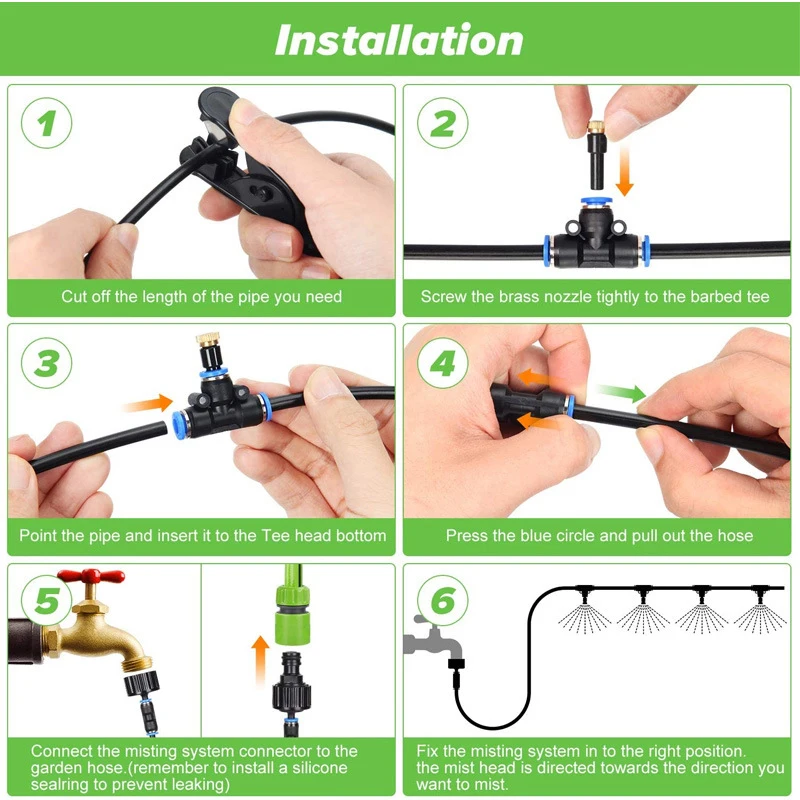 Installation

1

Cut off the length of the pipe you need

2

Screw the brass nozzle tightly to the barbed tee

3

Point the pipe and insert it to the Tee head bottom

4

Press the blue circle and pull out the hose

5

Connect the misting system connector to the garden hose.(remember to install a silicone sealring to prevent leaking)

6

Fix the misting system in to the right position. the mist head is directed towards the direction you want to mist.