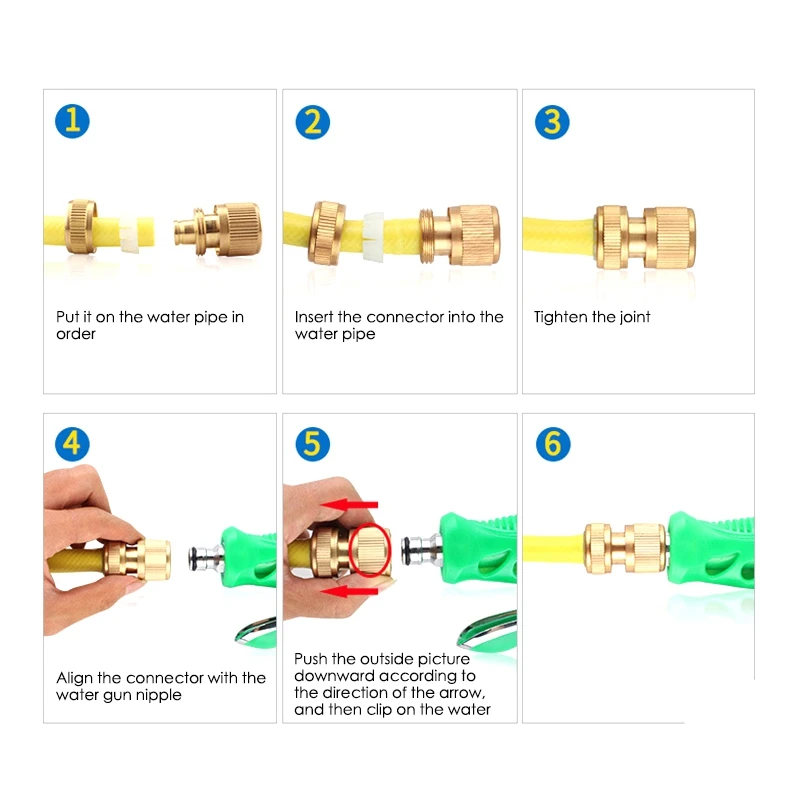 1

Put it on the water pipe in order

2

Insert the connector into the water pipe

3

Tighten the joint

4

Align the connector with the water gun nipple

5

Push the outside picture downward according to the direction of the arrow, and then clip on the water

6