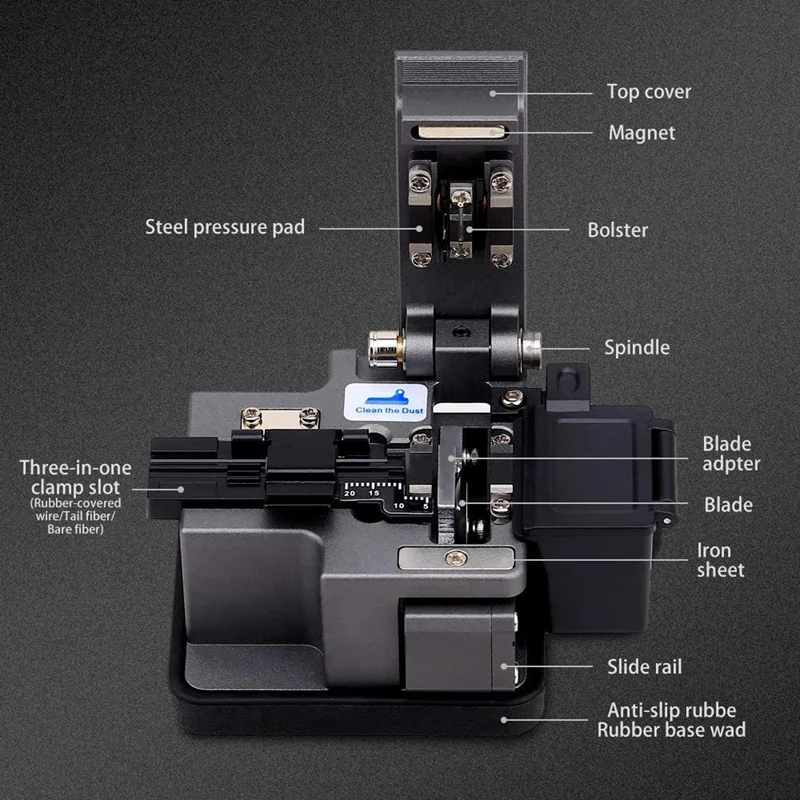 Top cover

Magnet

Steel pressure pad

Bolster

Spindle

Clean the Dust

Three-in-one clamp slot
(Rubber-covered wire/Tail fiber/ Bare fiber)

20 15 10 5

Blade adpter

Blade

Iron sheet

Slide rail

Anti-slip rubbe Rubber base wad